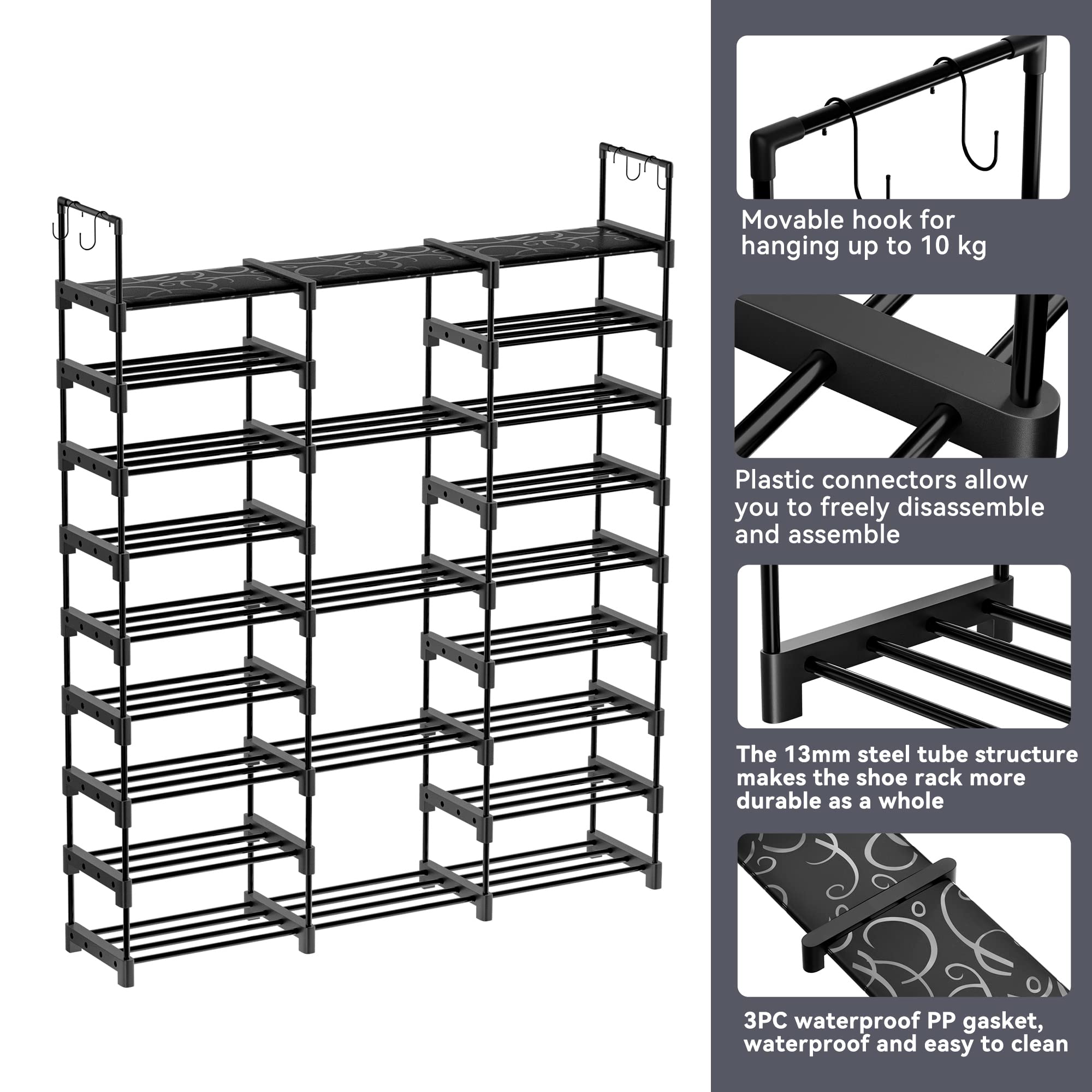 Movable hook for hanging up to 10 kg

Plastic connectors allow you to freely disassemble and assemble

The 13mm steel tube structure makes the shoe rack more durable as a whole

3PC waterproof PP gasket, waterproof and easy to clean