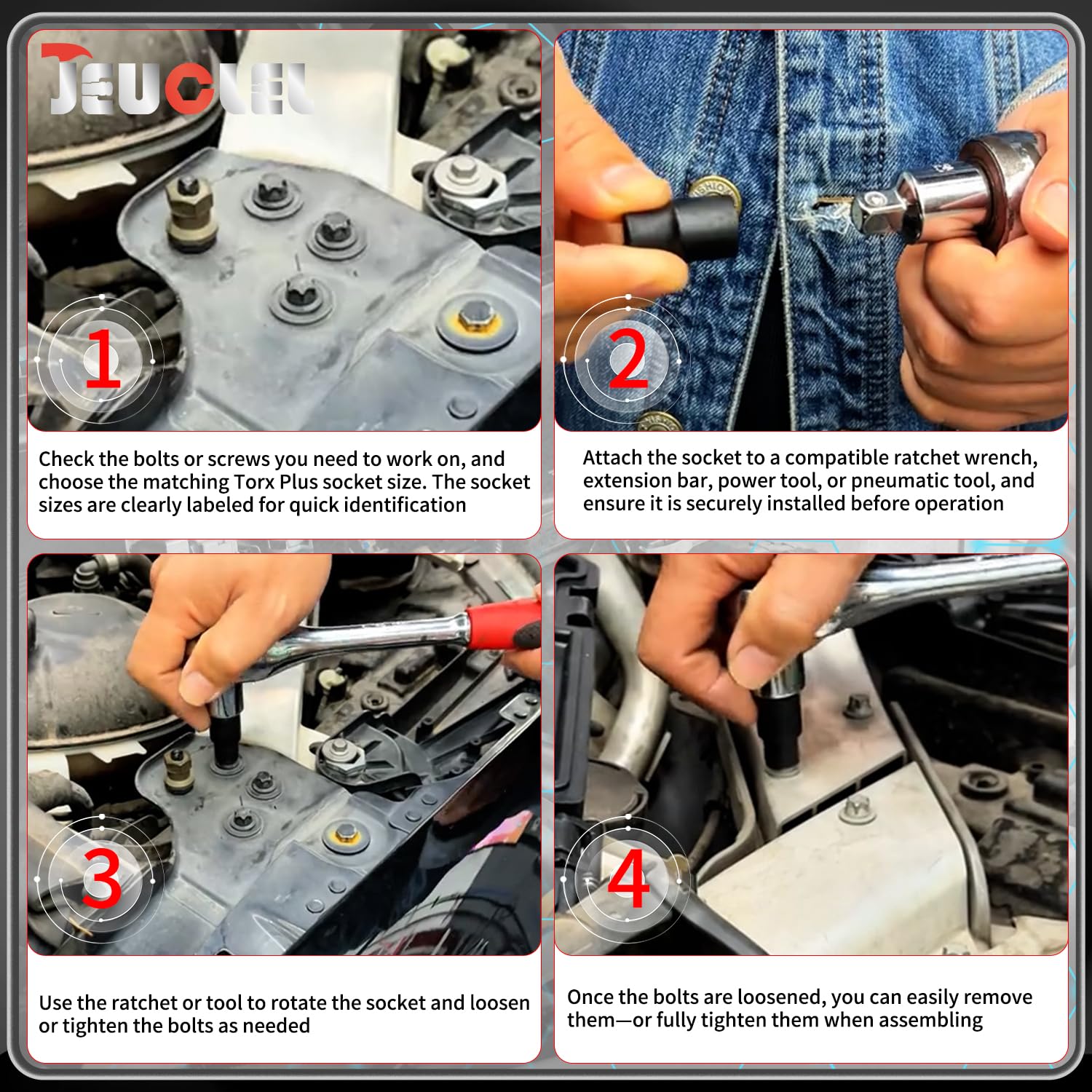 JEUCLEL

1

Check the bolts or screws you need to work on, and choose the matching Torx Plus socket size. The socket sizes are clearly labeled for quick identification

2

Attach the socket to a compatible ratchet wrench, extension bar, power tool, or pneumatic tool, and ensure it is securely installed before operation

3

Use the ratchet or tool to rotate the socket and loosen or tighten the bolts as needed

4

Once the bolts are loosened, you can easily remove them—or fully tighten them when assembling