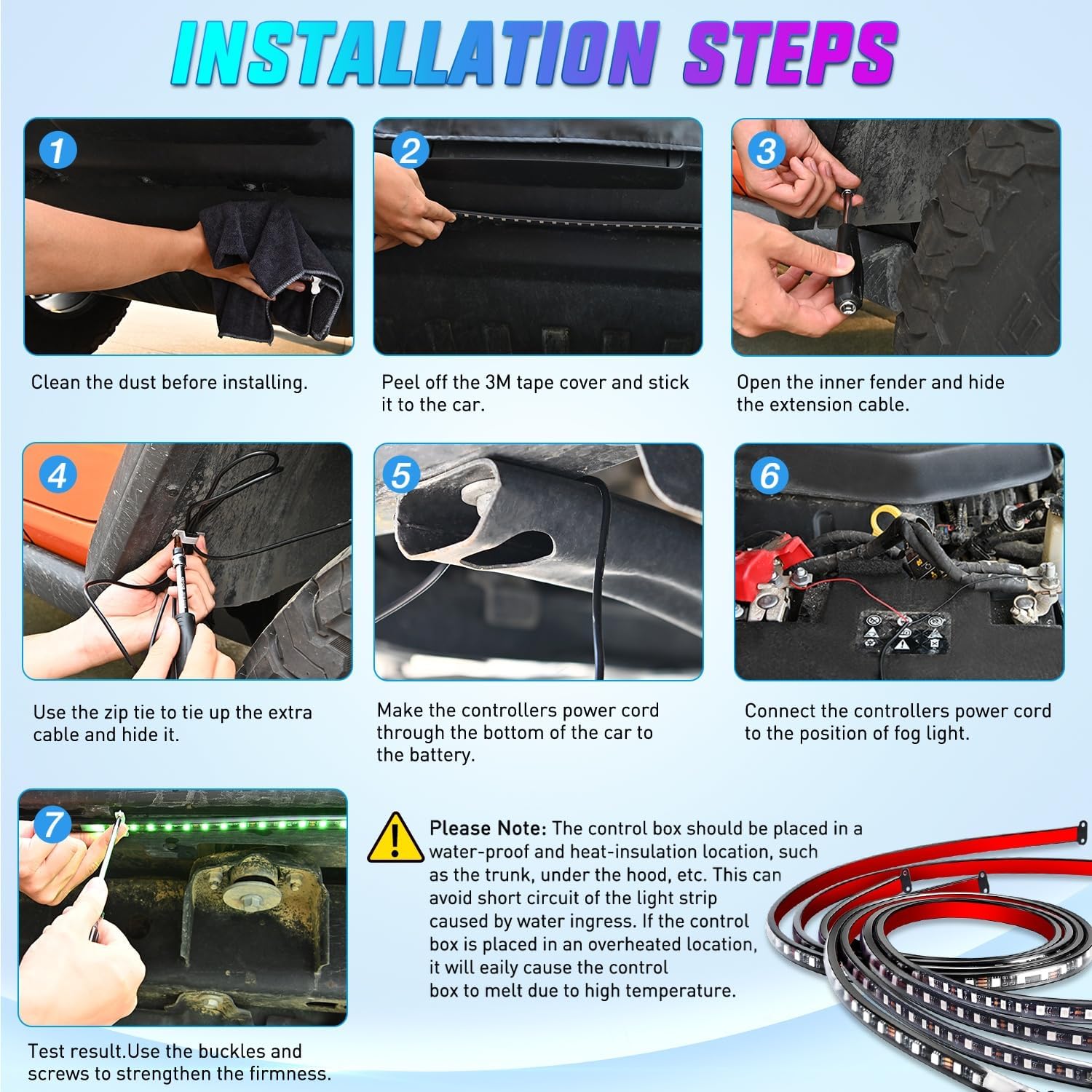 INSTALLATION STEPS

1

Clean the dust before installing.

2

Peel off the 3M tape cover and stick it to the car.

3

Open the inner fender and hide the extension cable.

4

Use the zip tie to tie up the extra cable and hide it.

5

Make the controllers power cord through the bottom of the car to the battery.

6

Connect the controllers power cord to the position of fog light.

7

Test result.Use the buckles and screws to strengthen the firmness.

Please Note: The control box should be placed in a water-proof and heat-insulation location, such as the trunk, under the hood, etc. This can avoid short circuit of the light strip caused by water ingress. If the control box is placed in an overheated location, it will eaily cause the control box to melt due to high temperature.