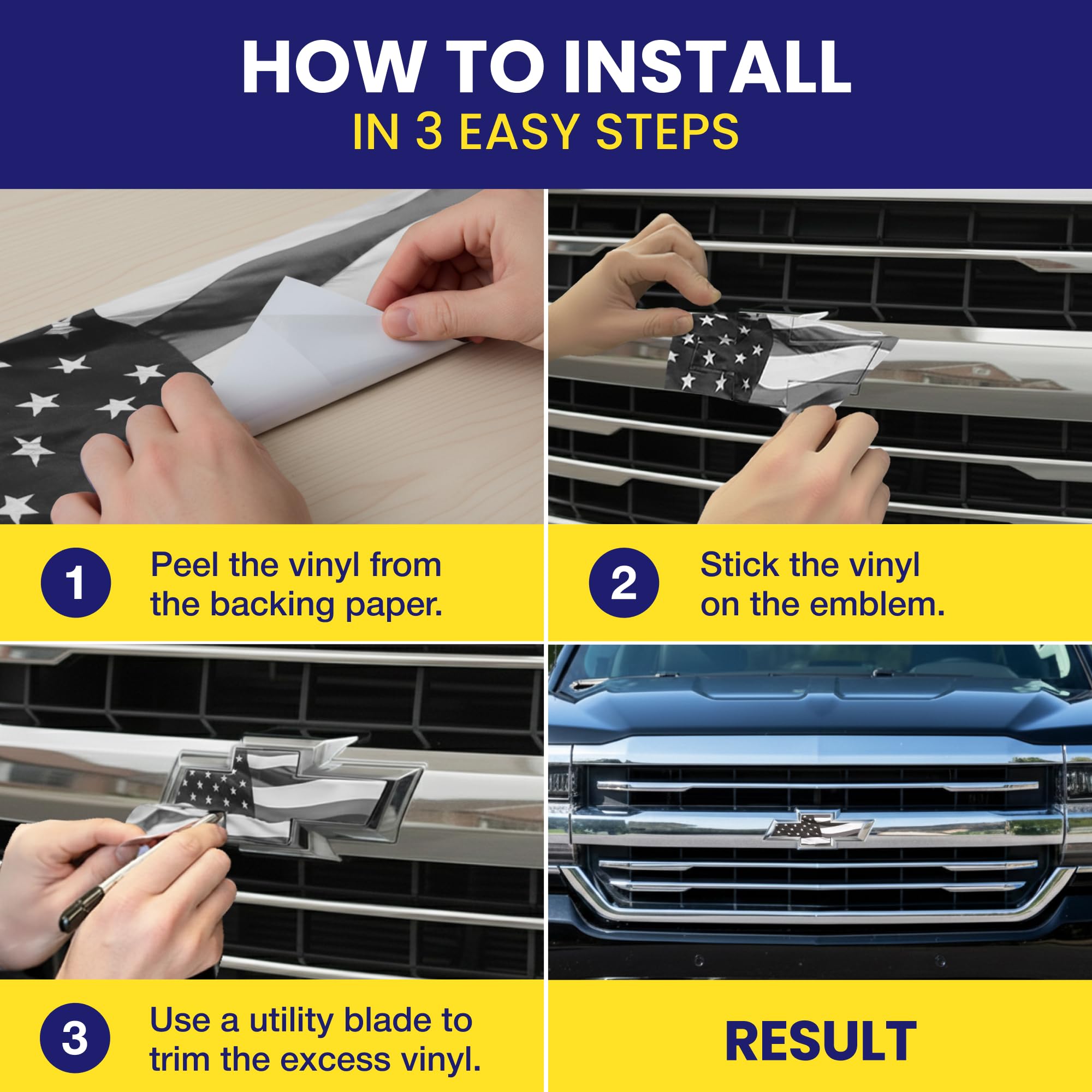 HOW TO INSTALL
IN 3 EASY STEPS

1 Peel the vinyl from the backing paper.

2 Stick the vinyl on the emblem.

3 Use a utility blade to trim the excess vinyl.

RESULT