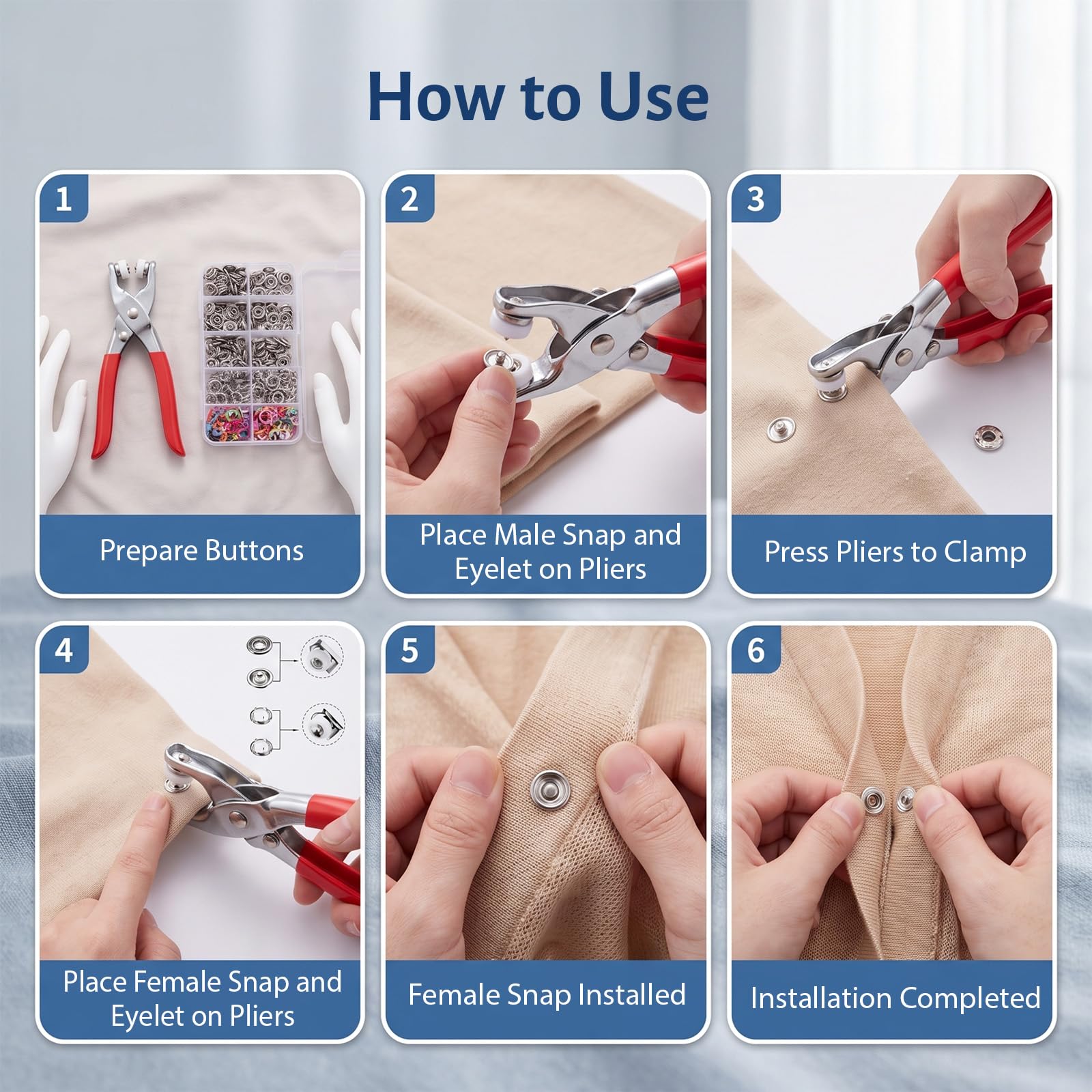 How to Use

1

Prepare Buttons

2

Place Male Snap and Eyelet on Pliers

3

Press Pliers to Clamp

4

Place Female Snap and Eyelet on Pliers

5

Female Snap Installed

6

Installation Completed