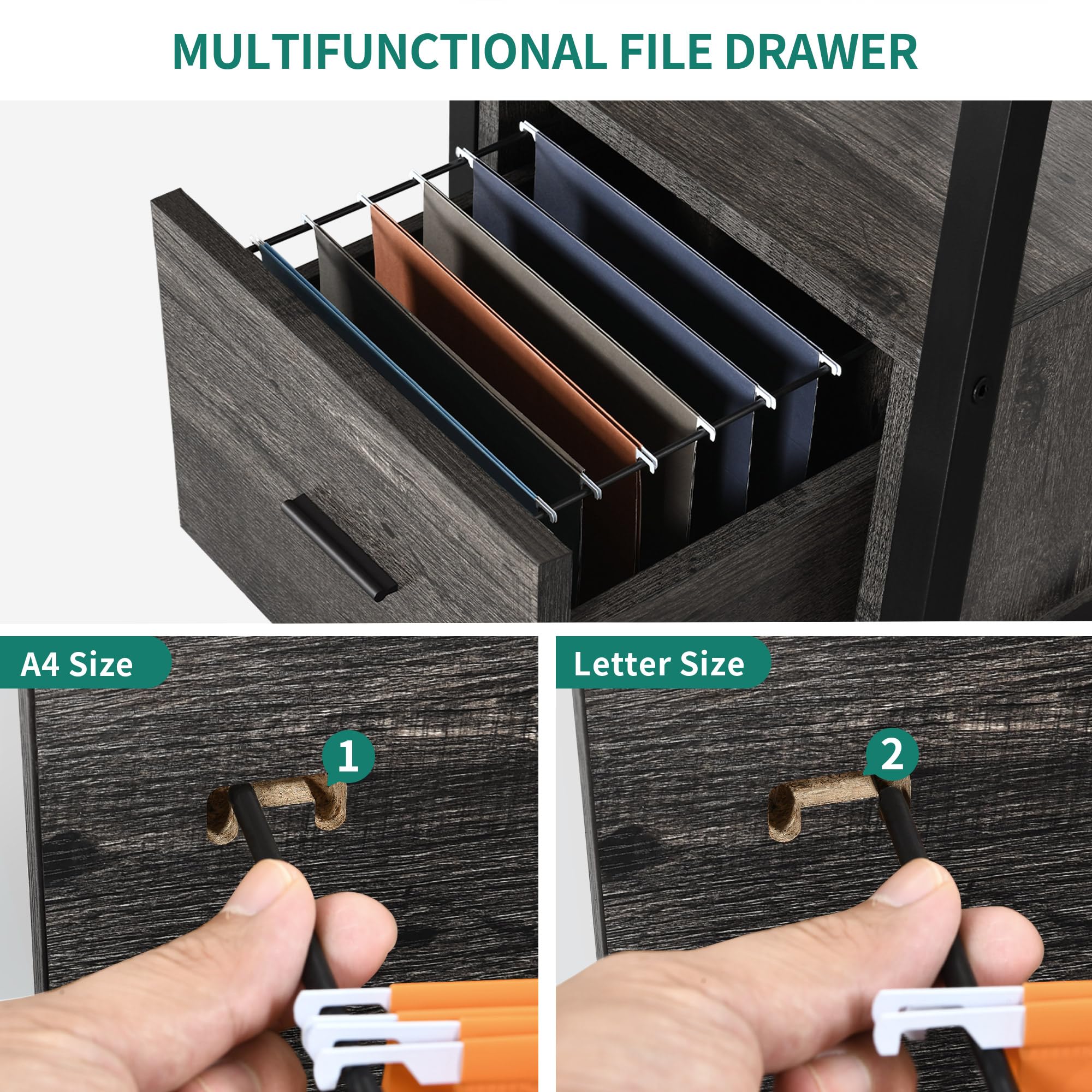 MULTIFUNCTIONAL FILE DRAWER

A4 Size

1

Letter Size

2