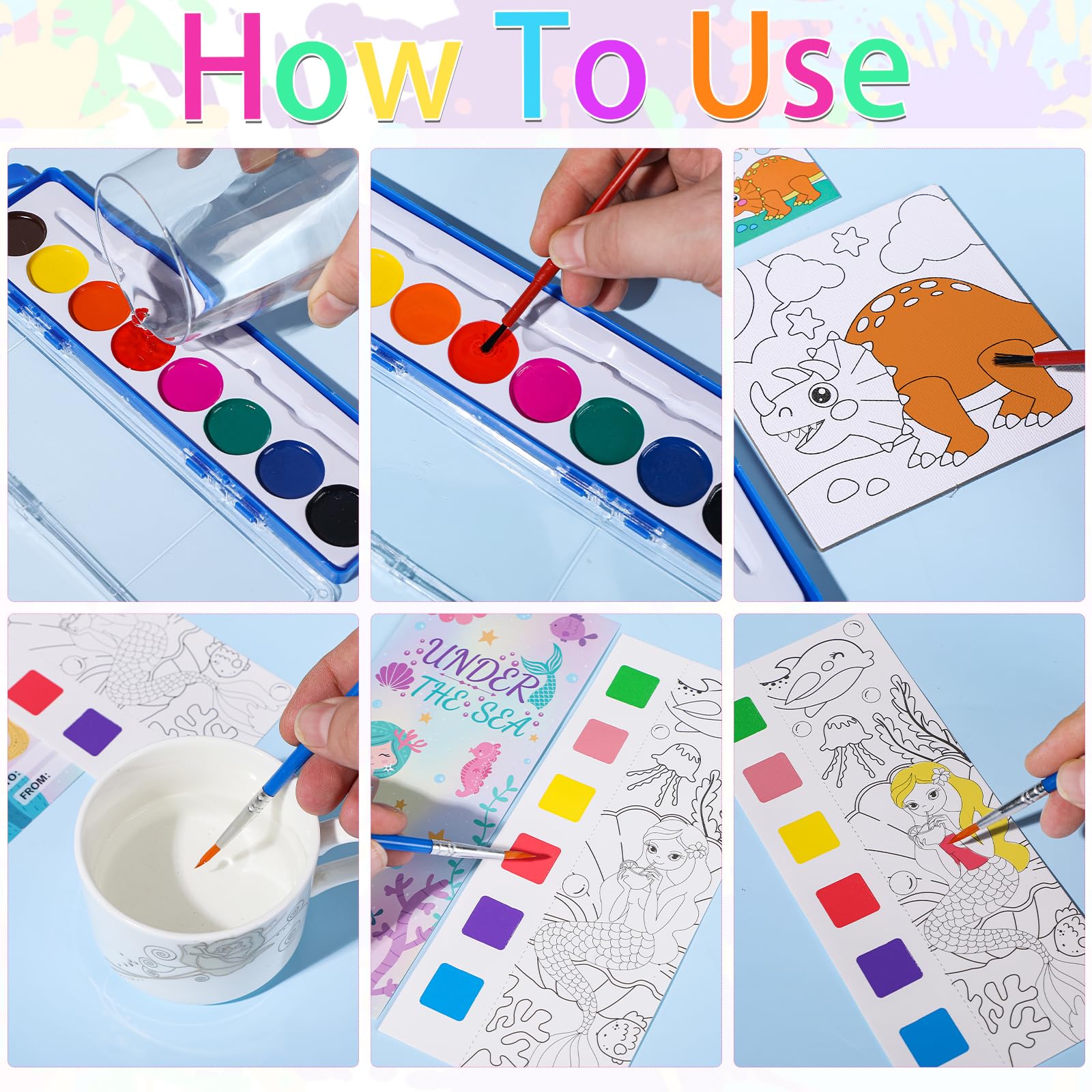 How To Use

TO:
FROM:

UNDER THE SEA