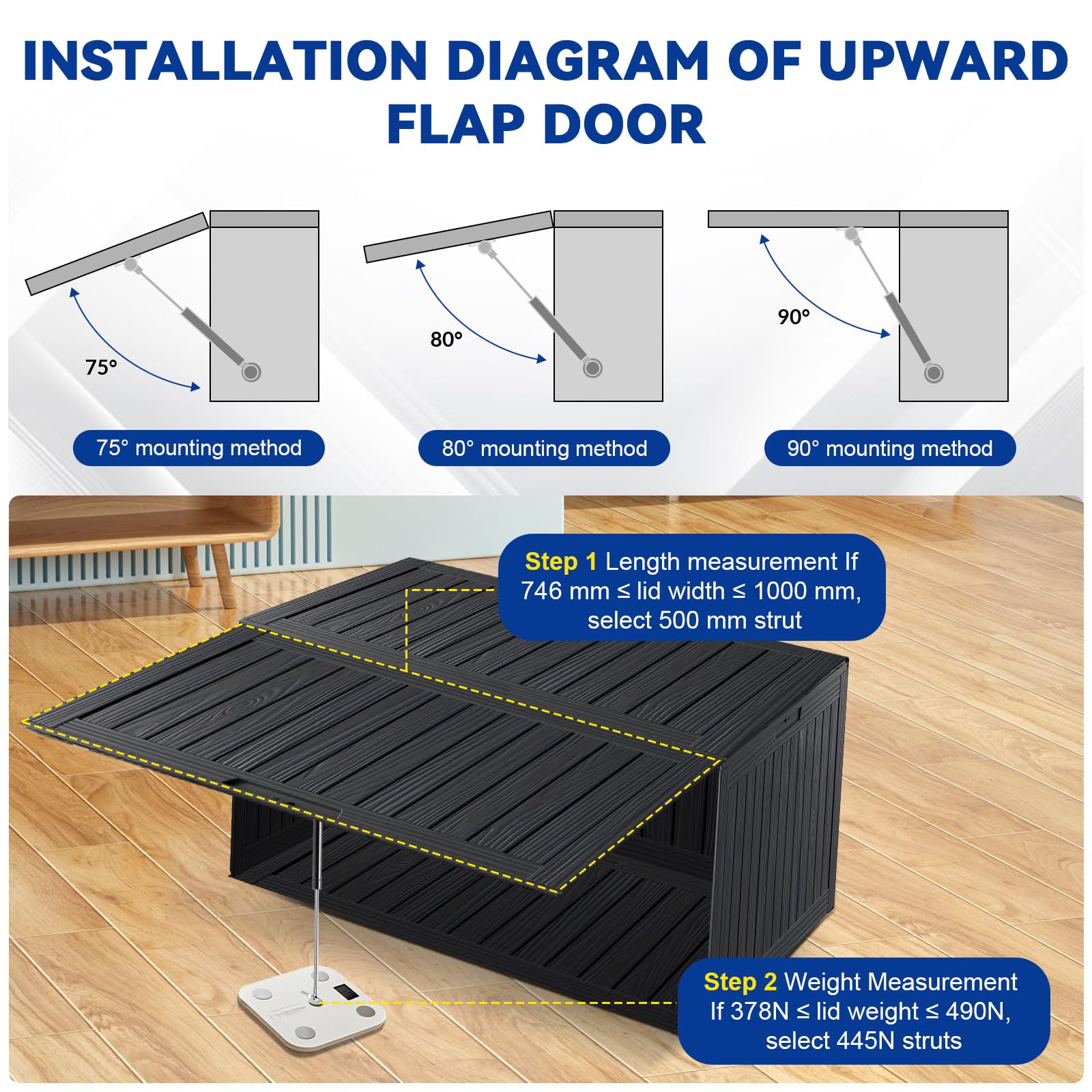 INSTALLATION DIAGRAM OF UPWARD FLAP DOOR

75°

80°

90°

75° mounting method

80° mounting method

90° mounting method

Step 1 Length measurement If 746 mm ≤ lid width ≤ 1000 mm, select 500 mm strut

Step 2 Weight Measurement If 378N ≤ lid weight ≤ 490N, select 445N struts