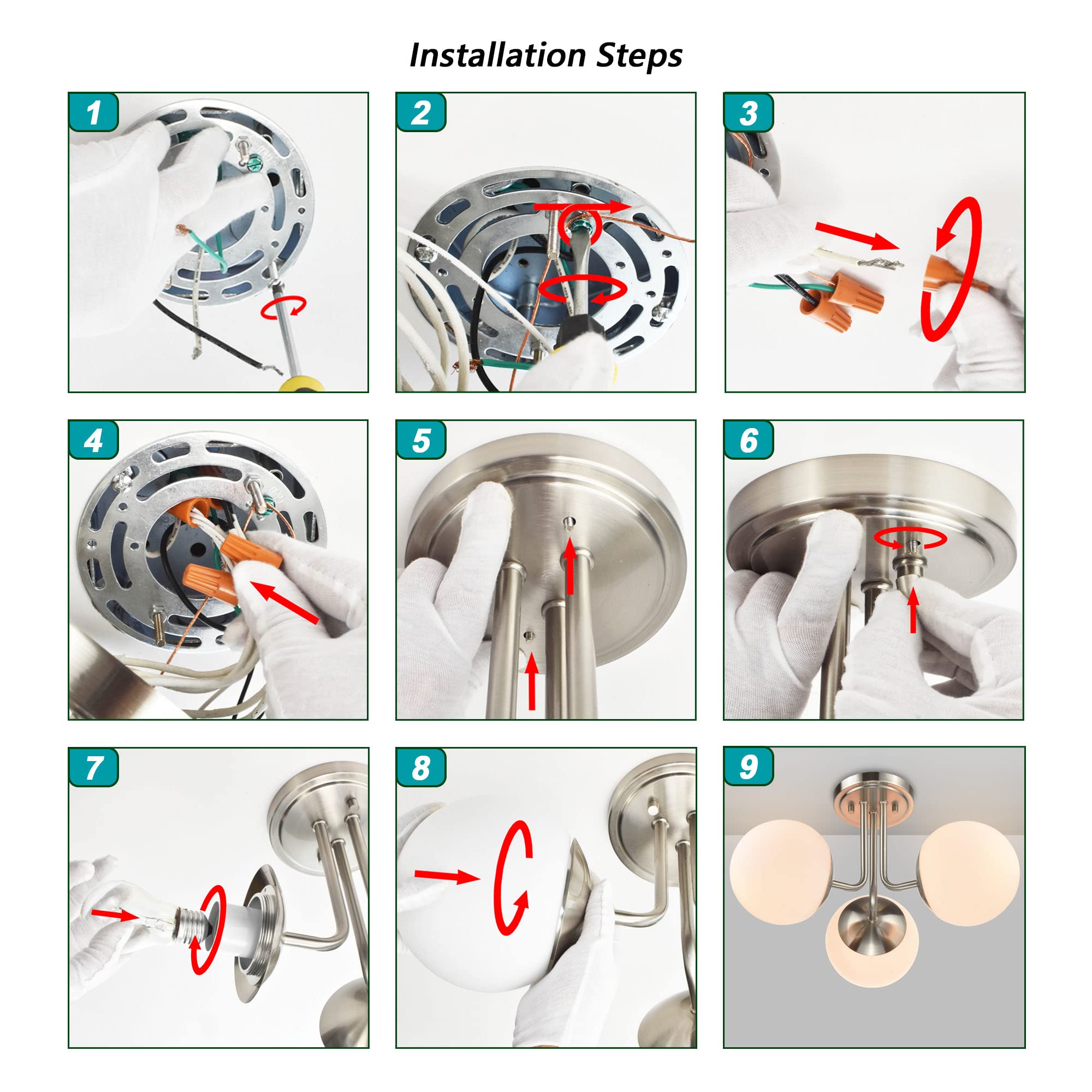 Installation Steps

1

2

3

4

5

6

7

8

9