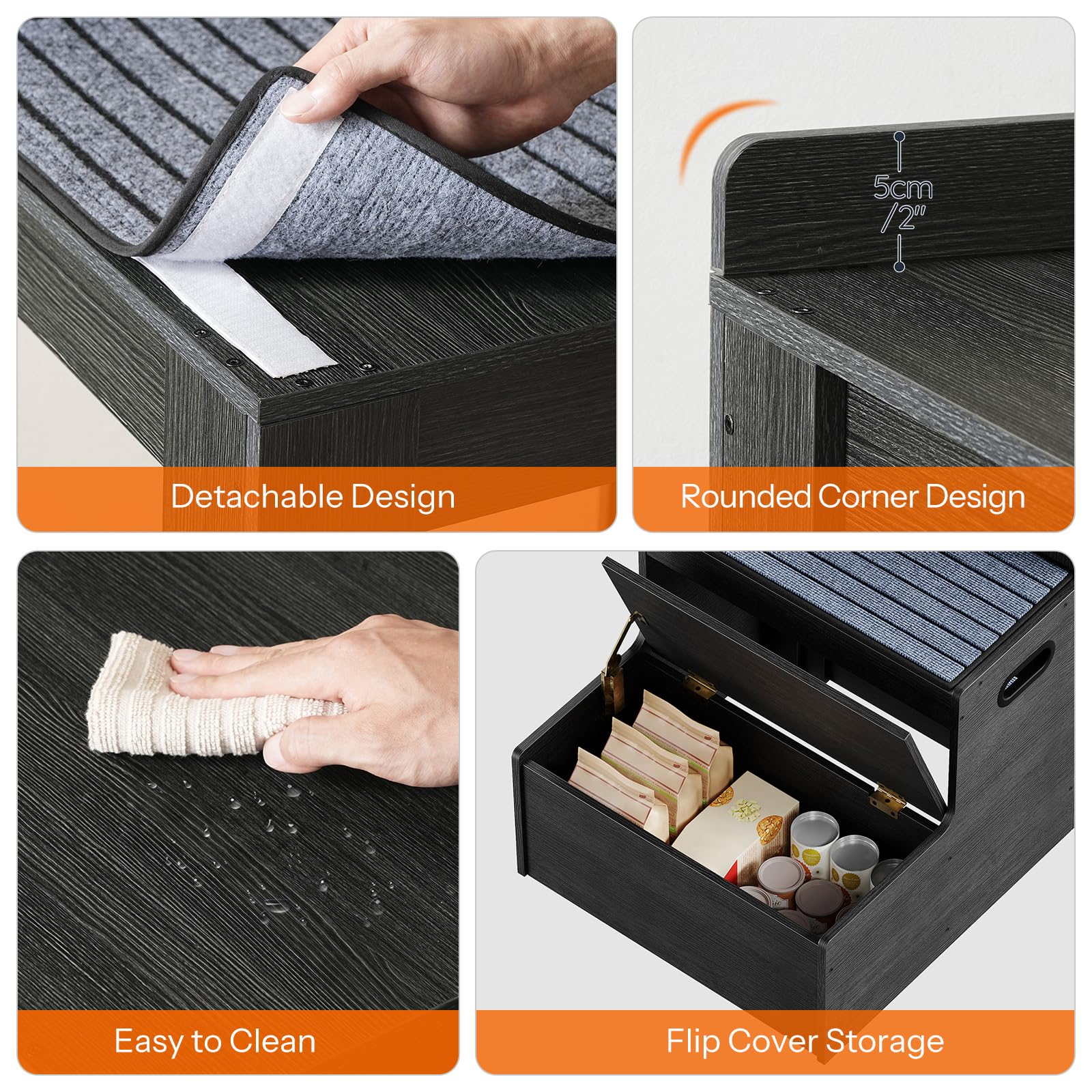 Detachable Design

5cm
/2"

Rounded Corner Design

Easy to Clean

Flip Cover Storage