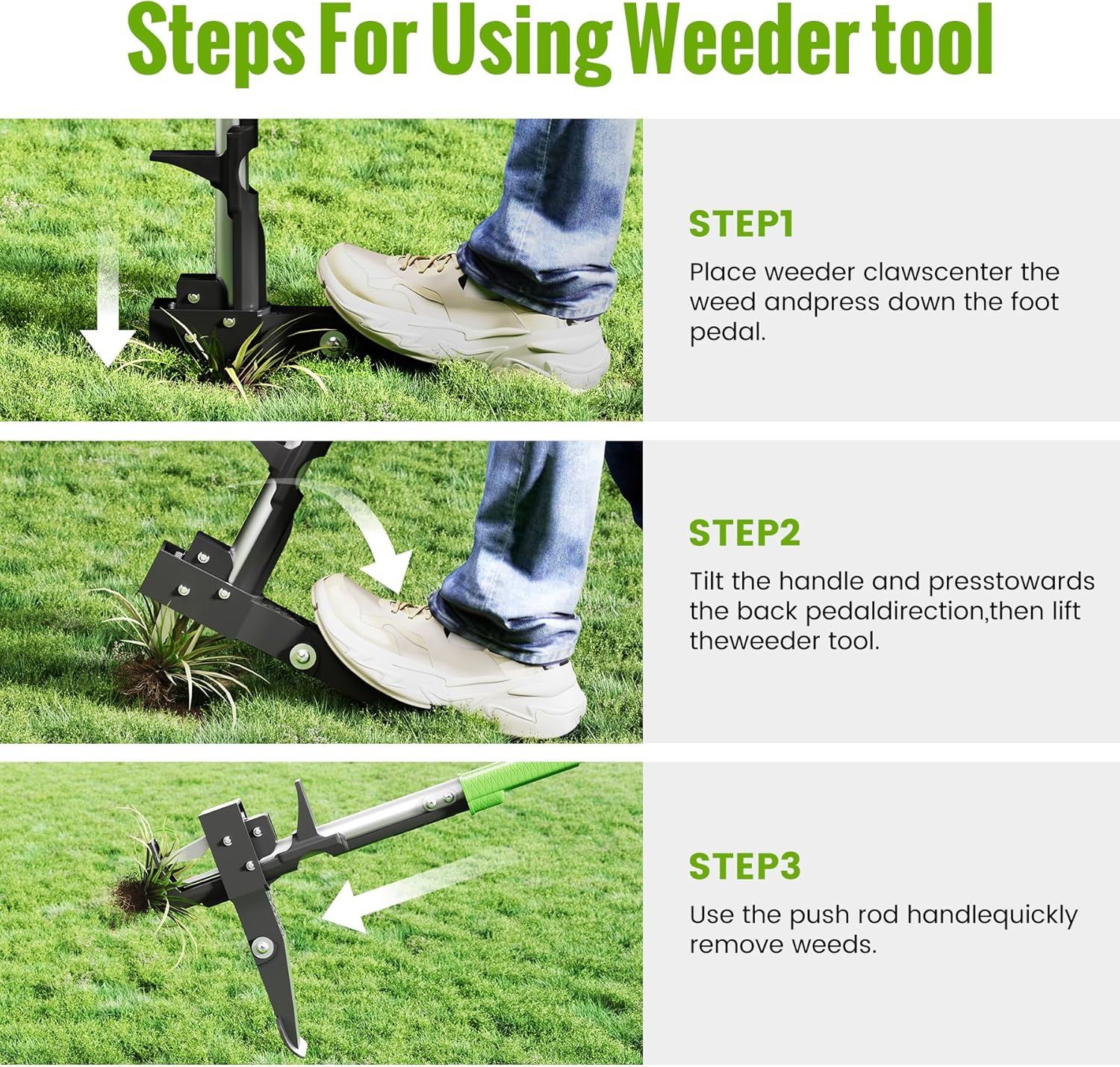 Steps For Using Weeder tool

STEP1

Place weeder clawscenter the weed andpress down the foot pedal.

STEP2

Tilt the handle and presstowards the back pedaldirection,then lift theweeder tool.

STEP3

Use the push rod handlequickly remove weeds.