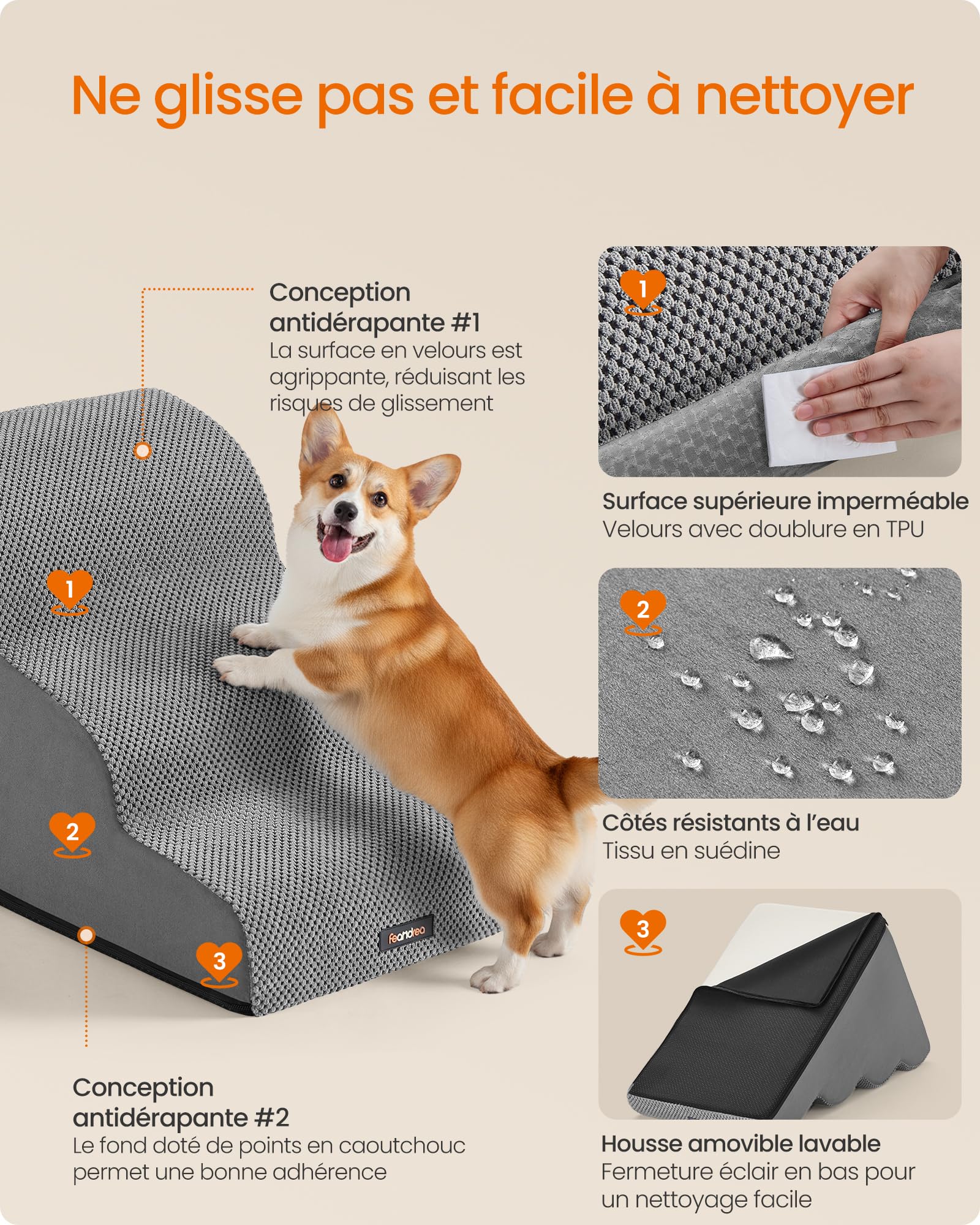 Ne glisse pas et facile à nettoyer

Conception antidérapante #1
La surface en velours est agrippante, réduisant les risques de glissement

1

2

3

feandrea

Conception antidérapante #2
Le fond doté de points en caoutchouc permet une bonne adhérence

1

Surface supérieure imperméable
Velours avec doublure en TPU

2

Côtés résistants à l'eau
Tissu en suédine

3

Housse amovible lavable
Fermeture éclair en bas pour un nettoyage facile