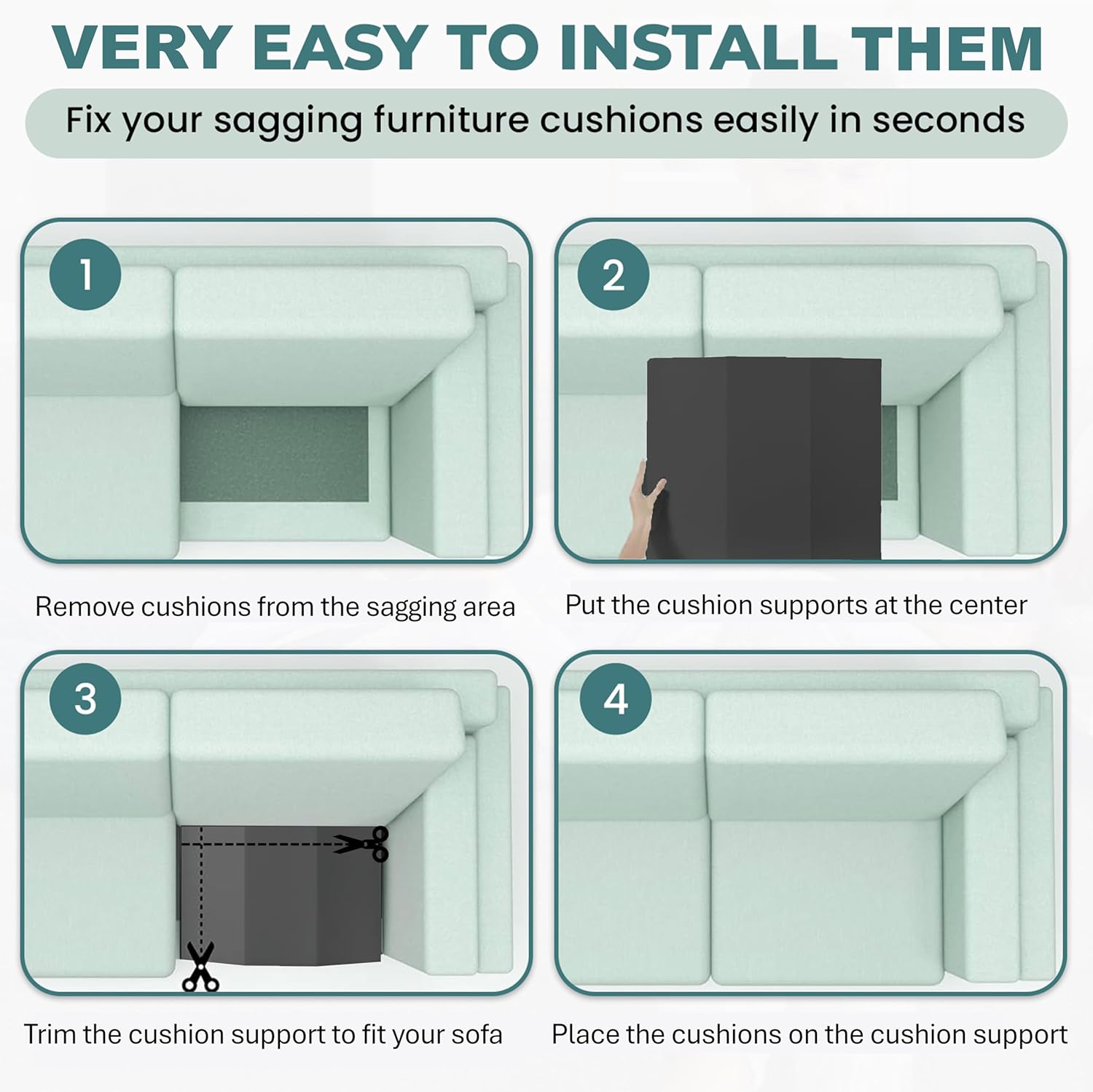 VERY EASY TO INSTALL THEM

Fix your sagging furniture cushions easily in seconds

1

Remove cushions from the sagging area

2

Put the cushion supports at the center

3

Trim the cushion support to fit your sofa

4

Place the cushions on the cushion support