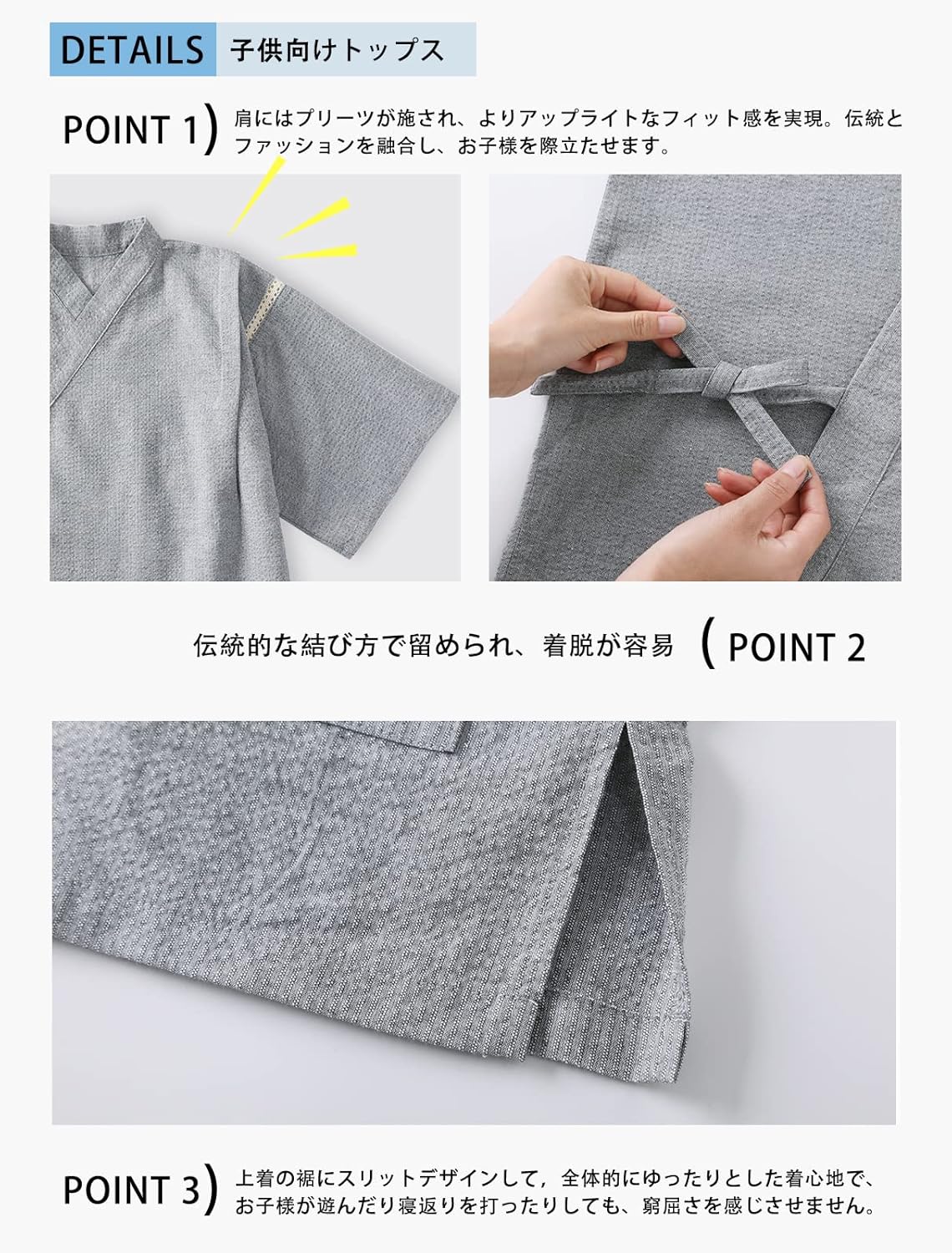 DETAILS 子供向けトップス

POINT 1) 肩にはプリーツが施され、よりアップライトなフィット感を実現。伝統とファッションを融合し、お子様を際立たせます。

伝統的な結び方で留められ、着脱が容易 ( POINT 2

POINT 3) 上着の裾にスリットデザインして，全体的にゆったりとした着心地で、お子様が遊んだり寝返りを打ったりしても、窮屈さを感じさせません。