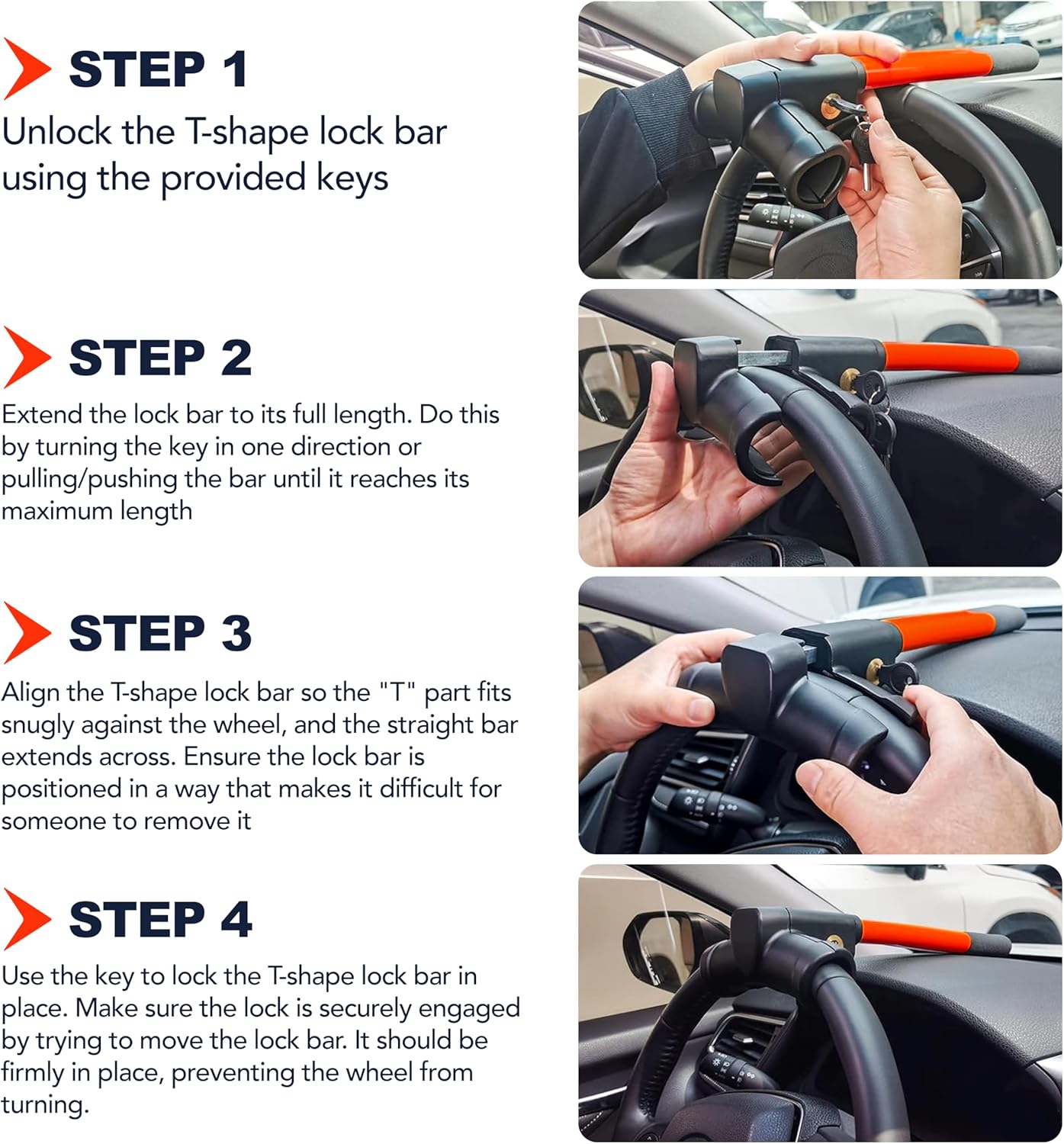 STEP 1
Unlock the T-shape lock bar using the provided keys

STEP 2
Extend the lock bar to its full length. Do this by turning the key in one direction or pulling/pushing the bar until it reaches its maximum length

STEP 3
Align the T-shape lock bar so the "T" part fits snugly against the wheel, and the straight bar extends across. Ensure the lock bar is positioned in a way that makes it difficult for someone to remove it

STEP 4
Use the key to lock the T-shape lock bar in place. Make sure the lock is securely engaged by trying to move the lock bar. It should be firmly in place, preventing the wheel from turning.