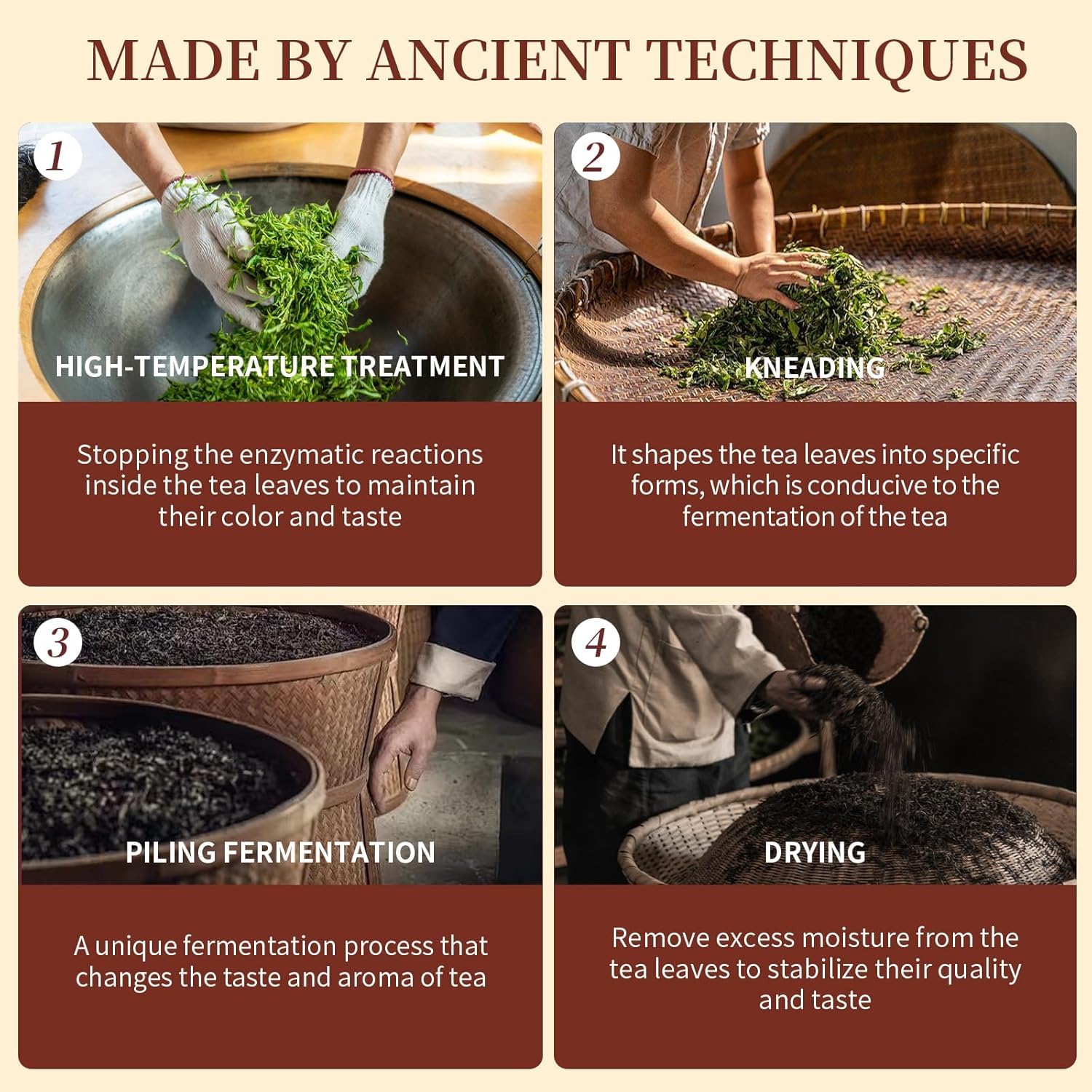 MADE BY ANCIENT TECHNIQUES

1

HIGH-TEMPERATURE TREATMENT

Stopping the enzymatic reactions inside the tea leaves to maintain their color and taste

2

KNEADING

It shapes the tea leaves into specific forms, which is conducive to the fermentation of the tea

3

PILING FERMENTATION

A unique fermentation process that changes the taste and aroma of tea

4

DRYING

Remove excess moisture from the tea leaves to stabilize their quality and taste