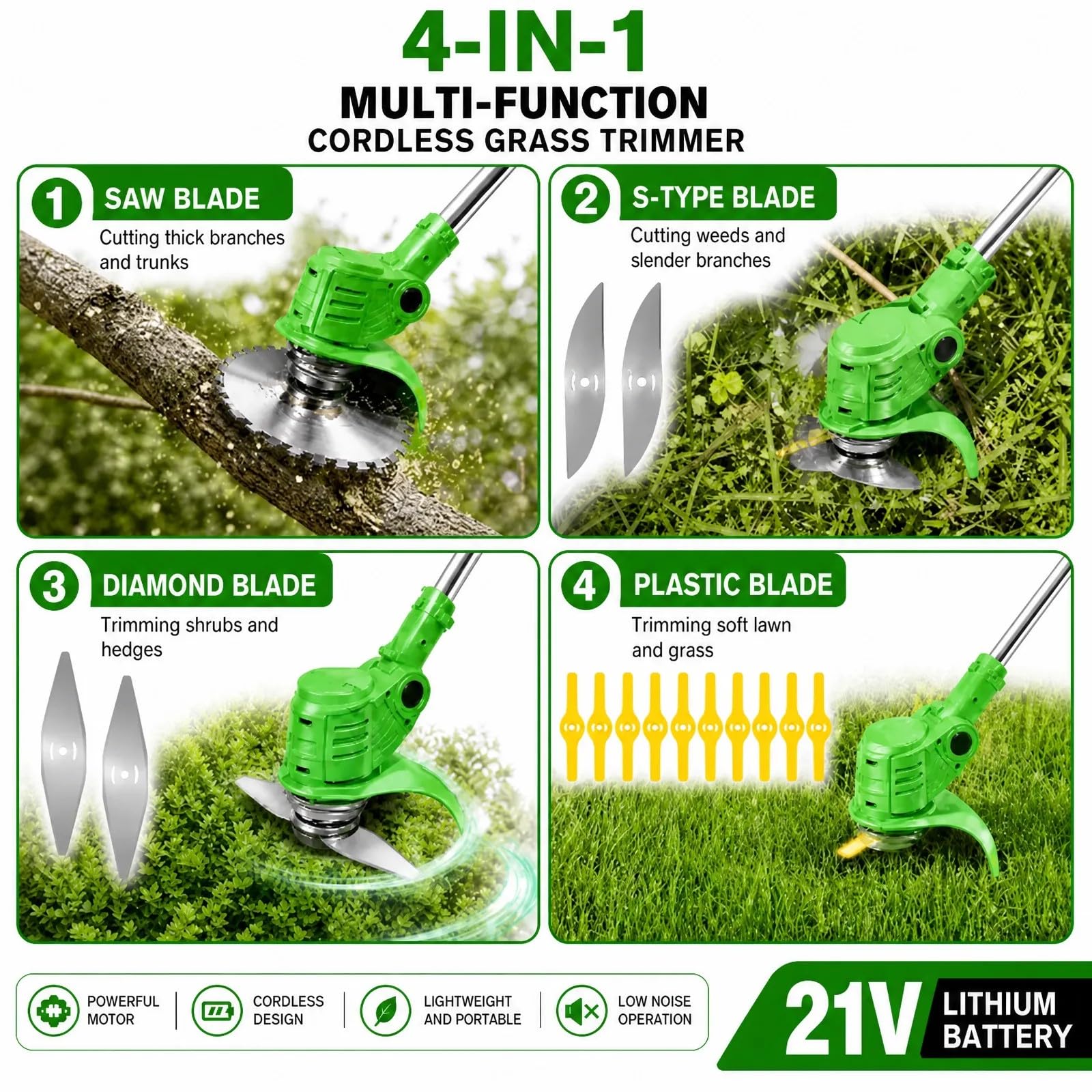 4-IN-1
MULTI-FUNCTION
CORDLESS GRASS TRIMMER

1 SAW BLADE
Cutting thick branches and trunks

2 S-TYPE BLADE
Cutting weeds and slender branches

3 DIAMOND BLADE
Trimming shrubs and hedges

4 PLASTIC BLADE
Trimming soft lawn and grass

POWERFUL MOTOR
CORDLESS DESIGN
LIGHTWEIGHT AND PORTABLE
LOW NOISE OPERATION

21V LITHIUM BATTERY