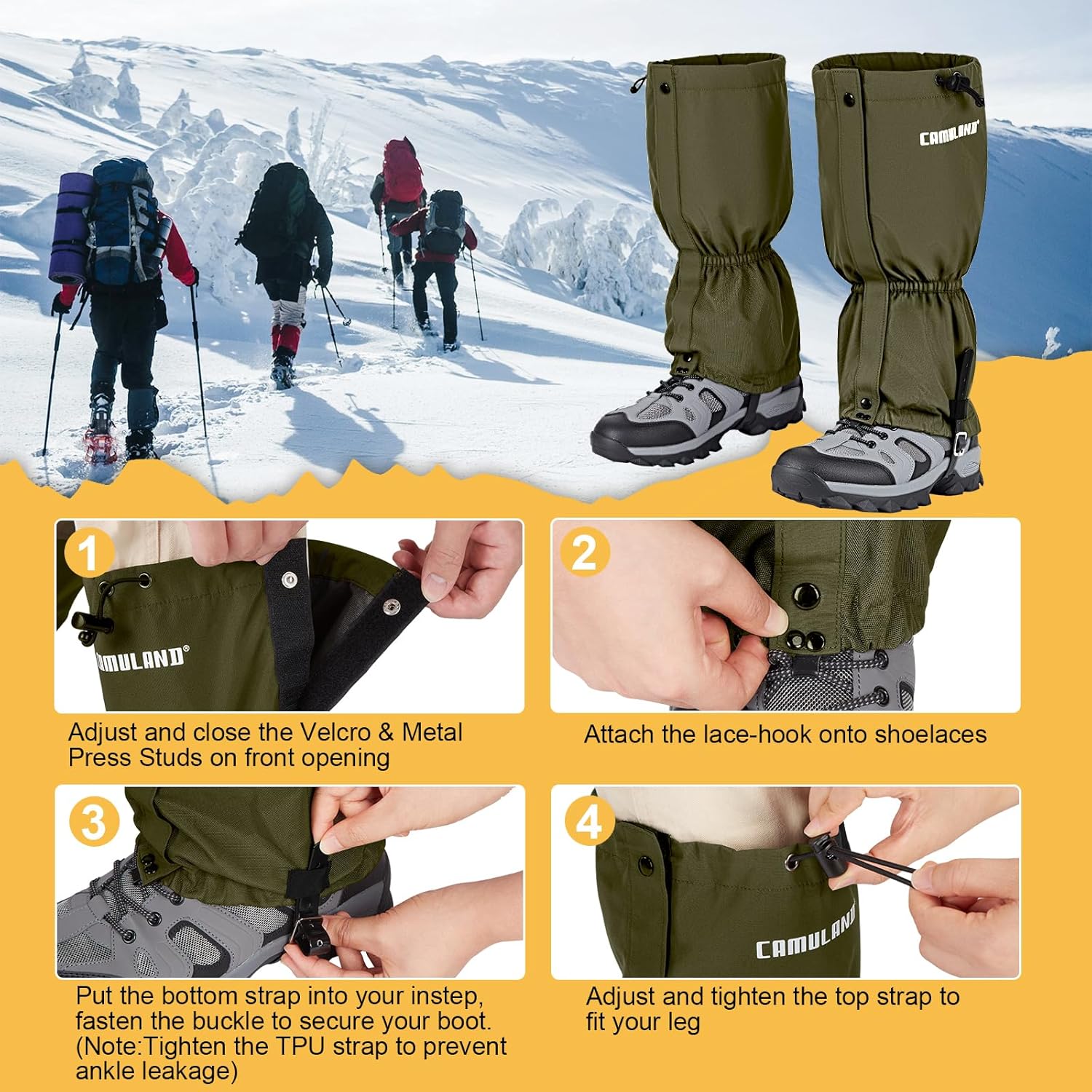 CAMULAND®

1

AMULAND®

Adjust and close the Velcro & Metal Press Studs on front opening

2

Attach the lace-hook onto shoelaces

3

Put the bottom strap into your instep, fasten the buckle to secure your boot. (Note:Tighten the TPU strap to prevent ankle leakage)

4

CAMULAND

Adjust and tighten the top strap to fit your leg