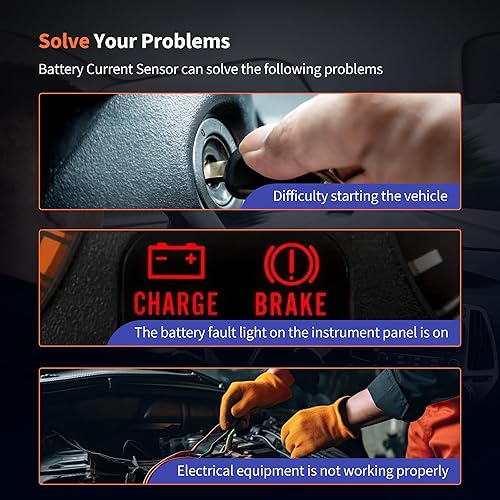 Solve Your Problems

Battery Current Sensor can solve the following problems

Difficulty starting the vehicle

CHARGE BRAKE

The battery fault light on the instrument panel is on

Electrical equipment is not working properly