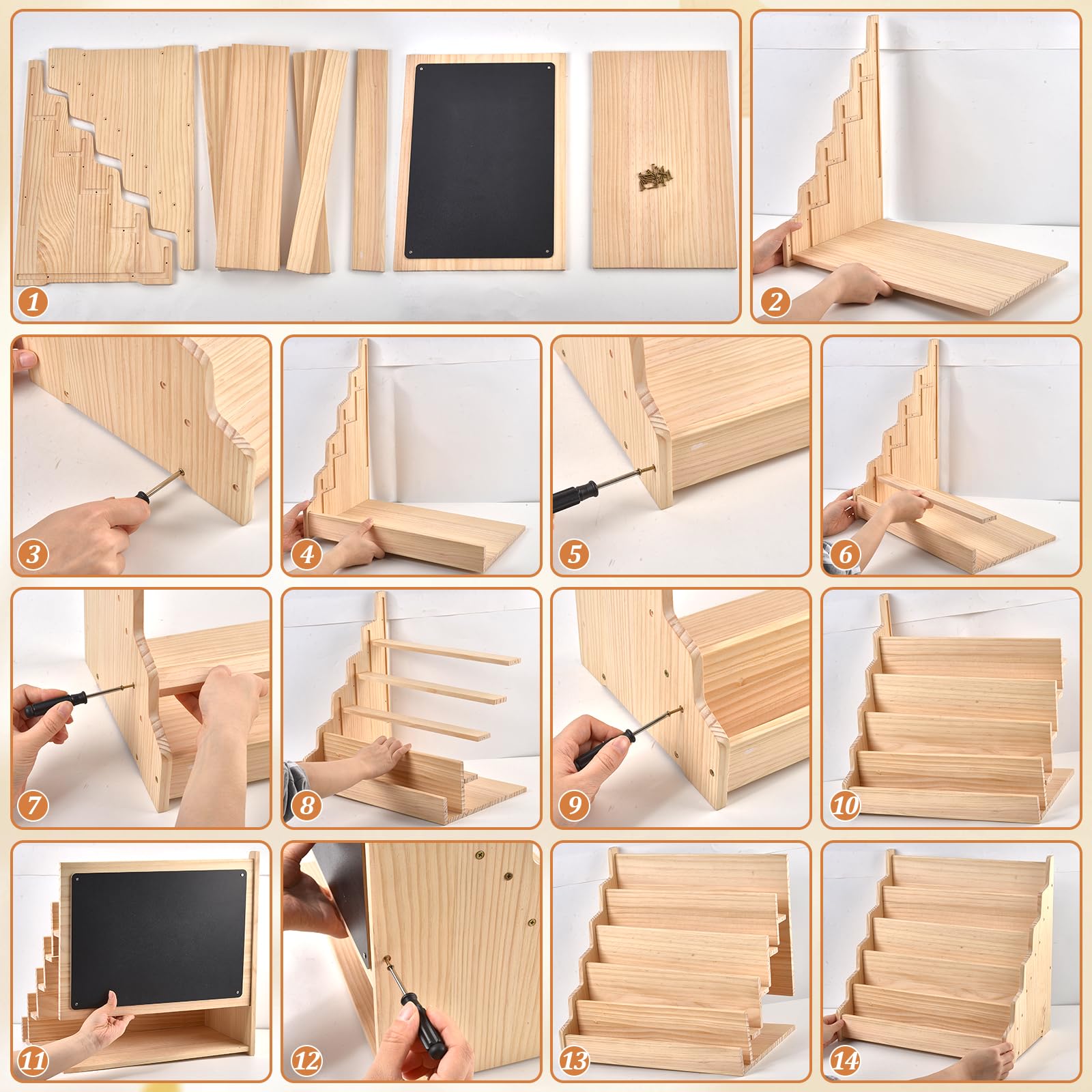 1
2
3
4
5
6
7
8
9
10
11
12
13
14