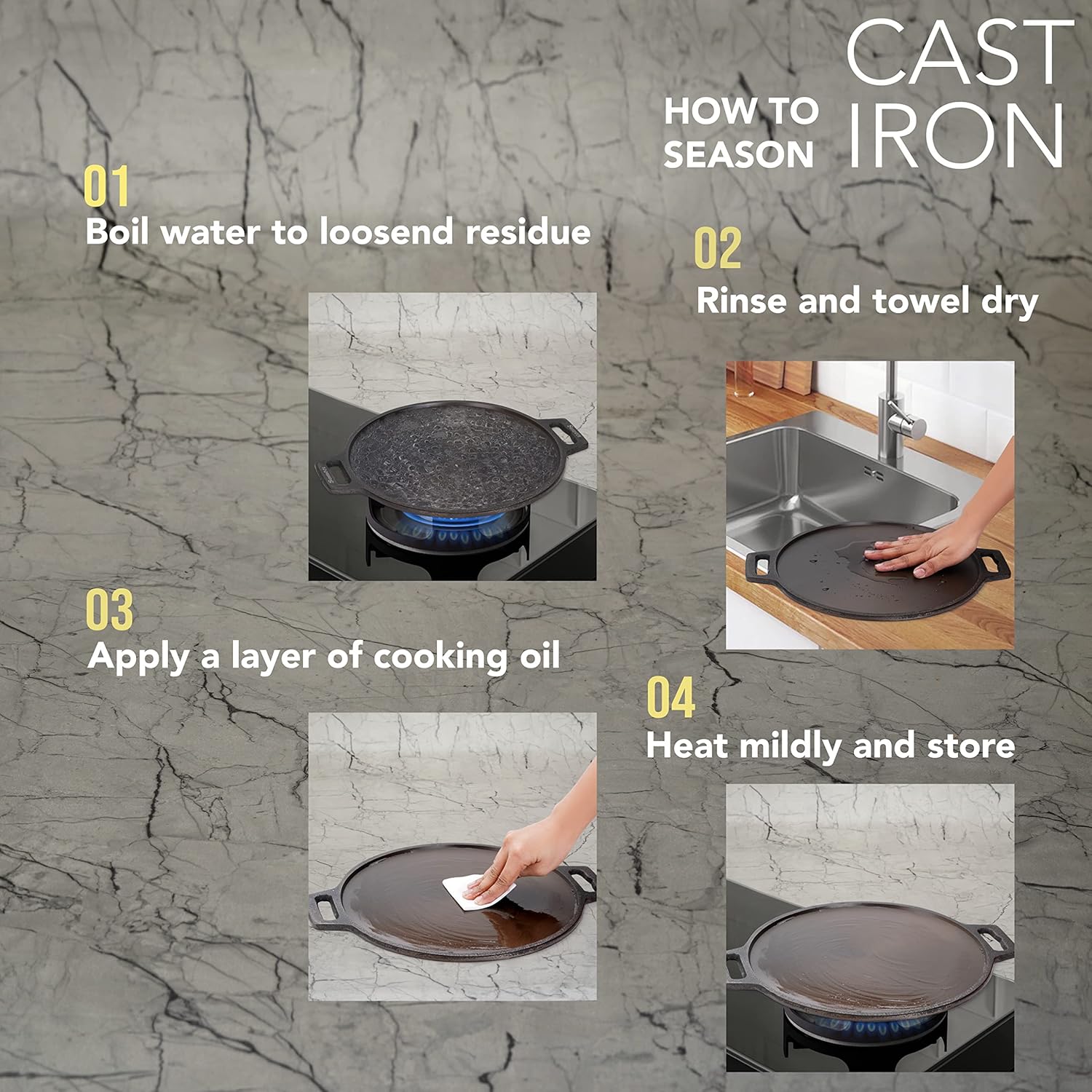 HOW TO SEASON CAST IRON

01
Boil water to loosend residue

02
Rinse and towel dry

03
Apply a layer of cooking oil

04
Heat mildly and store