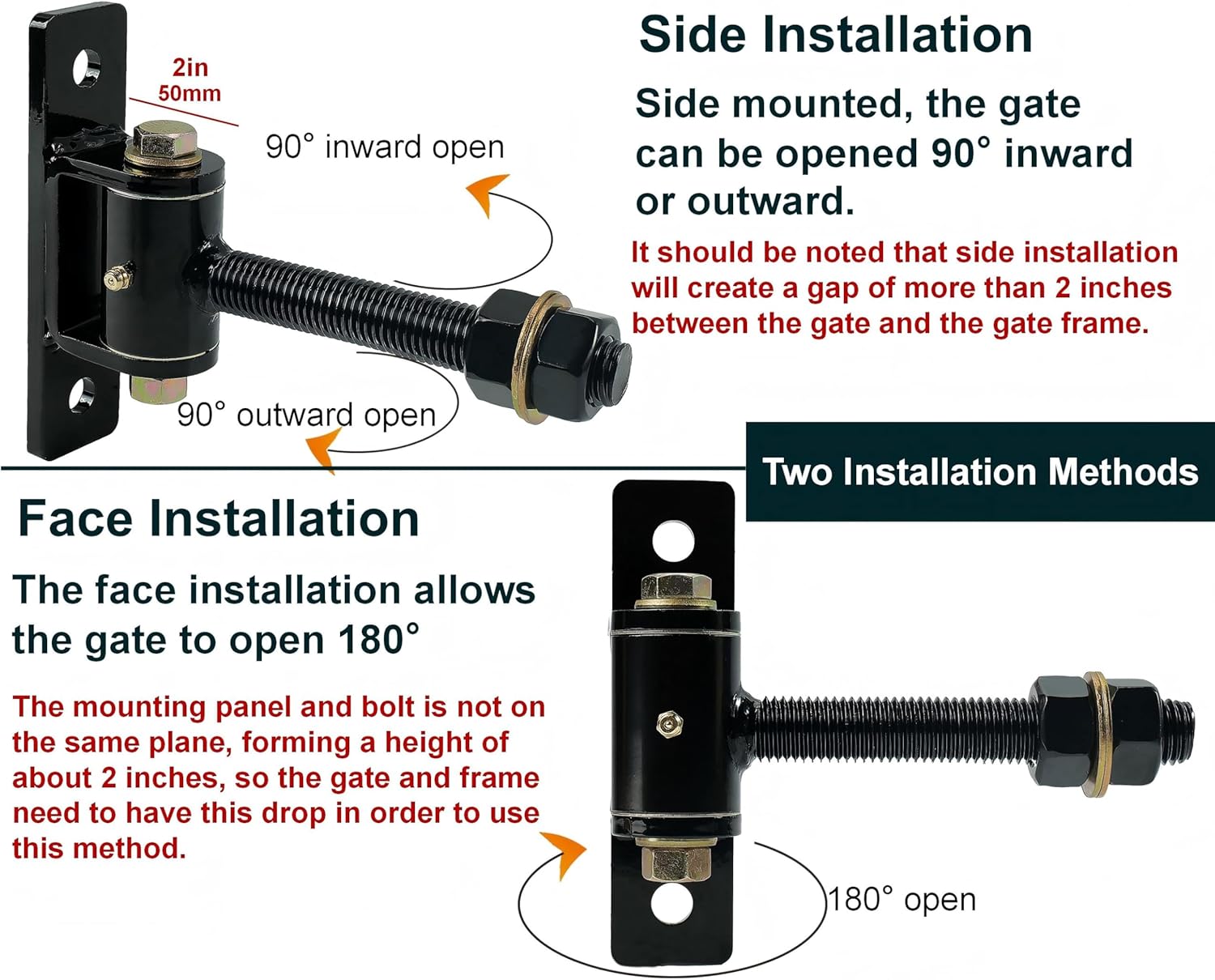 2in
50mm

90° inward open

90° outward open

Side Installation

Side mounted, the gate can be opened 90° inward or outward.

It should be noted that side installation will create a gap of more than 2 inches between the gate and the gate frame.

Two Installation Methods

Face Installation

The face installation allows the gate to open 180°

The mounting panel and bolt is not on the same plane, forming a height of about 2 inches, so the gate and frame need to have this drop in order to use this method.

180° open