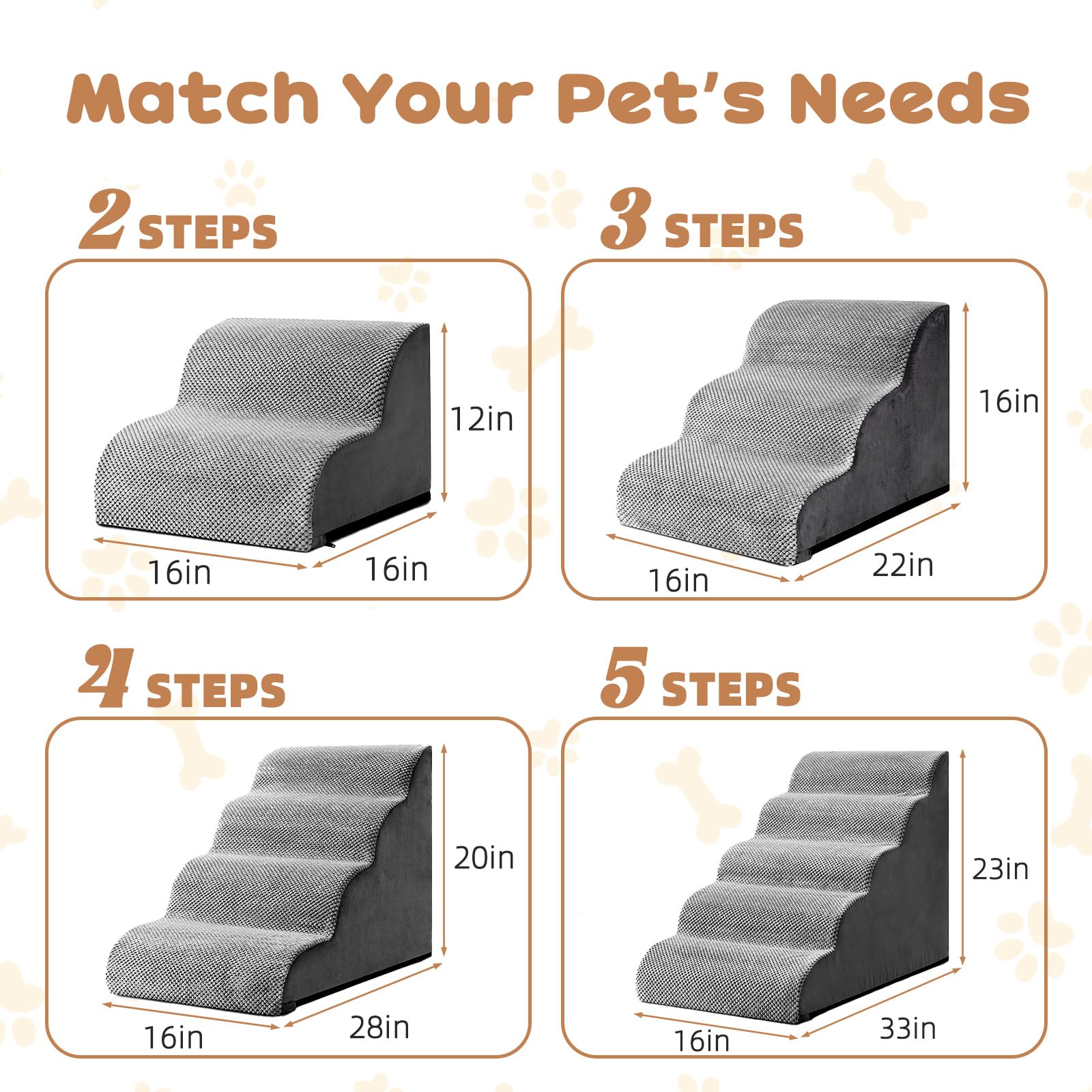 Match Your Pet's Needs

2 STEPS

12in

16in

16in

3 STEPS

16in

16in

22in

4 STEPS

20in

16in

28in

5 STEPS

23in

16in

33in