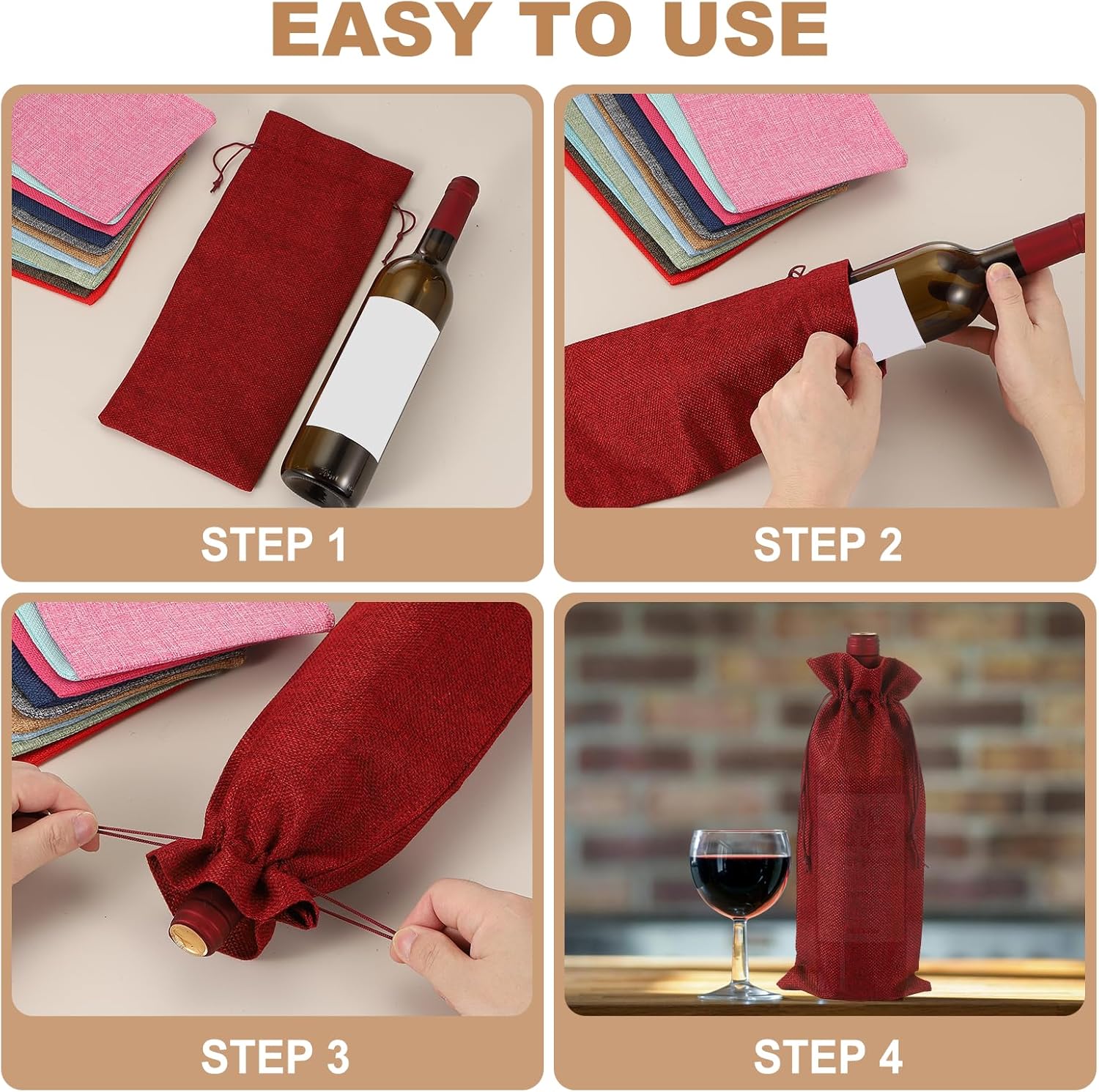 EASY TO USE

STEP 1

STEP 2

STEP 3

STEP 4