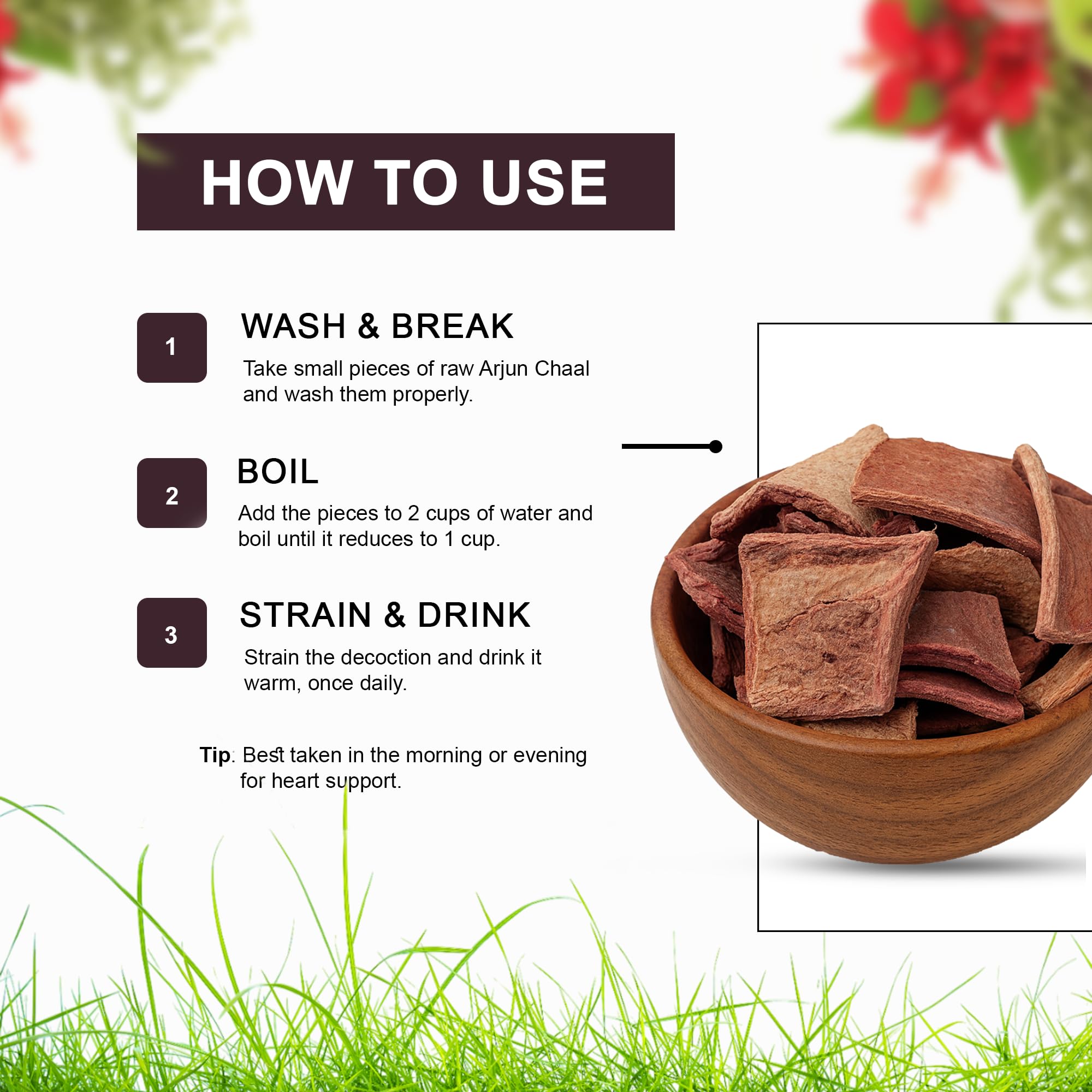 HOW TO USE

1

WASH & BREAK

Take small pieces of raw Arjun Chaal and wash them properly.

2

BOIL

Add the pieces to 2 cups of water and boil until it reduces to 1 cup.

3

STRAIN & DRINK

Strain the decoction and drink it warm, once daily.

Tip: Best taken in the morning or evening for heart support.