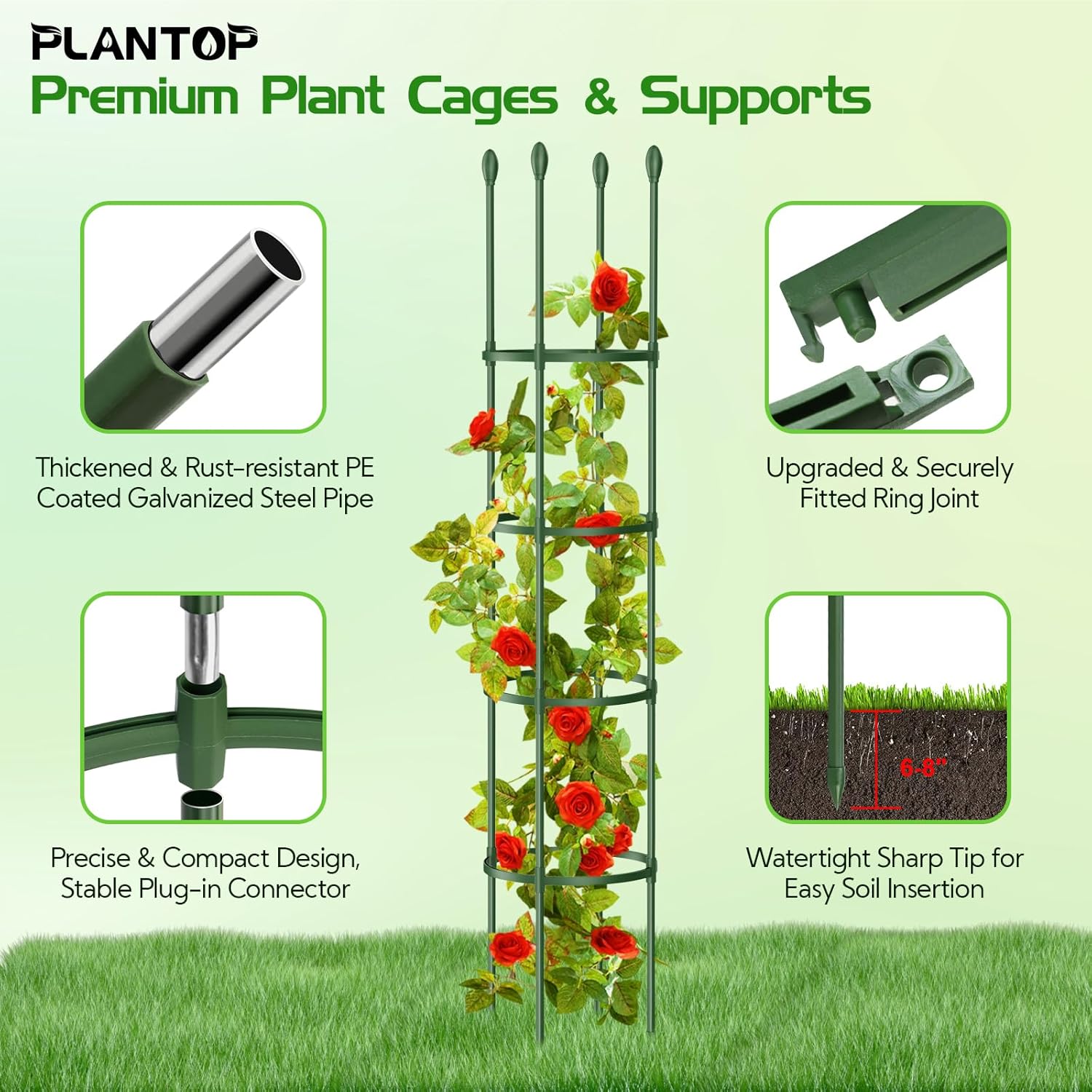 PLANTOP
Premium Plant Cages & Supports

Thickened & Rust-resistant PE Coated Galvanized Steel Pipe

Upgraded & Securely Fitted Ring Joint

Precise & Compact Design, Stable Plug-in Connector

6-8"

Watertight Sharp Tip for Easy Soil Insertion