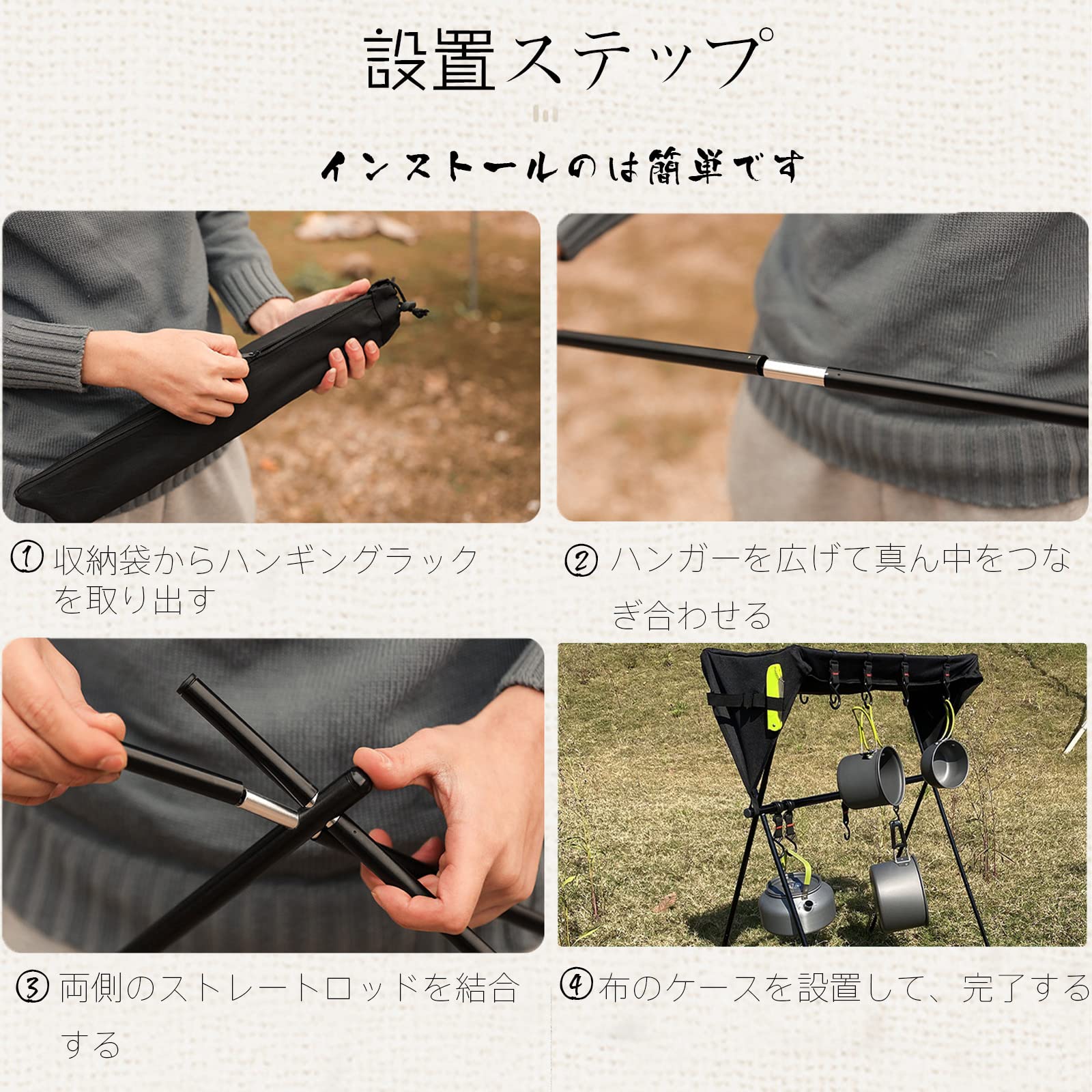 設置ステップ

インストールのは簡単です

① 収納袋からハンギングラックを取り出す

② ハンガーを広げて真ん中をつなぎ合わせる

③ 両側のストレートロッドを結合する

④ 布のケースを設置して、完了する