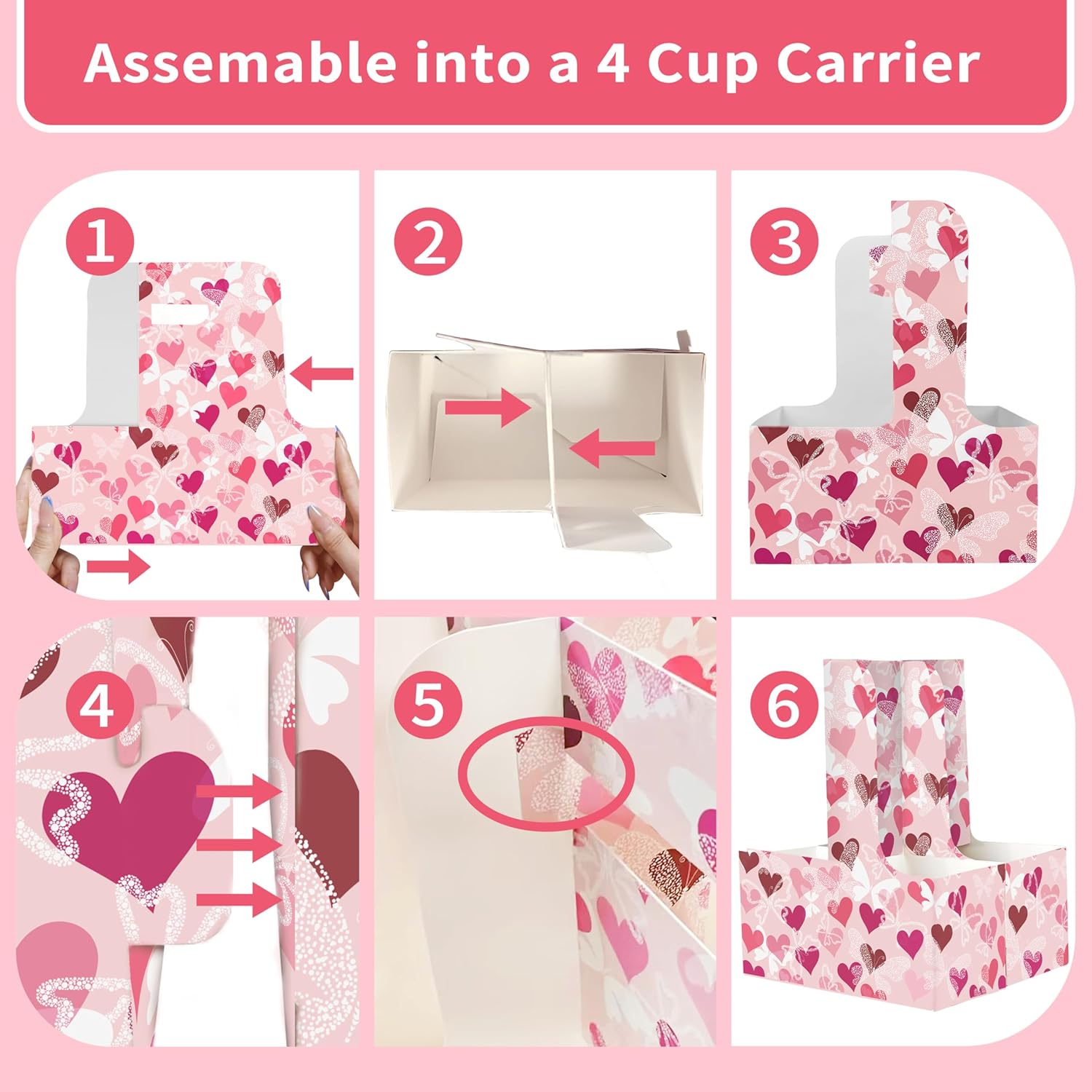 Assemable into a 4 Cup Carrier

1

2

3

4

5

6