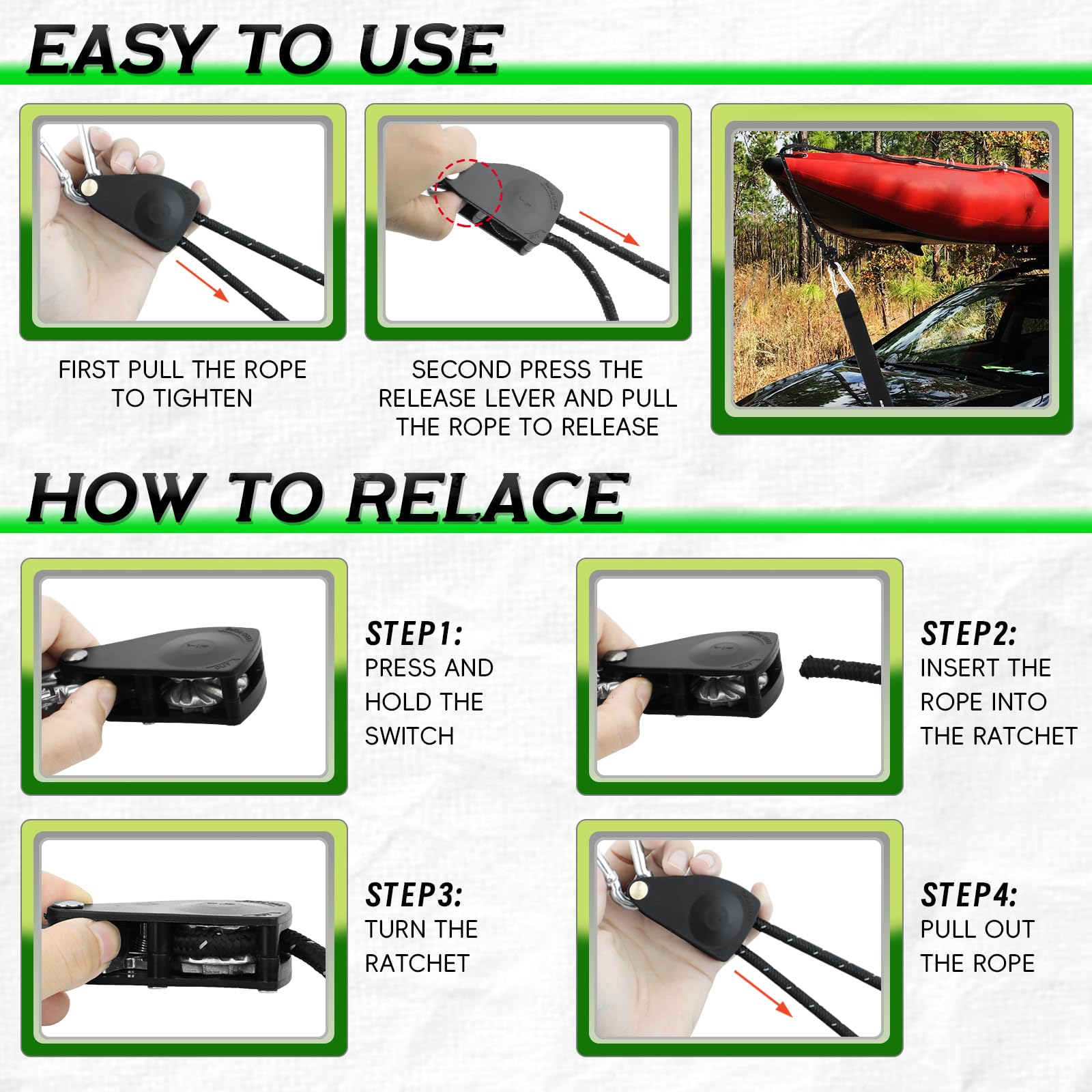 EASY TO USE

FIRST PULL THE ROPE TO TIGHTEN

SECOND PRESS THE RELEASE LEVER AND PULL THE ROPE TO RELEASE

HOW TO RELACE

STEP1:
PRESS AND HOLD THE SWITCH

STEP2:
INSERT THE ROPE INTO THE RATCHET

STEP3:
TURN THE RATCHET

STEP4:
PULL OUT THE ROPE