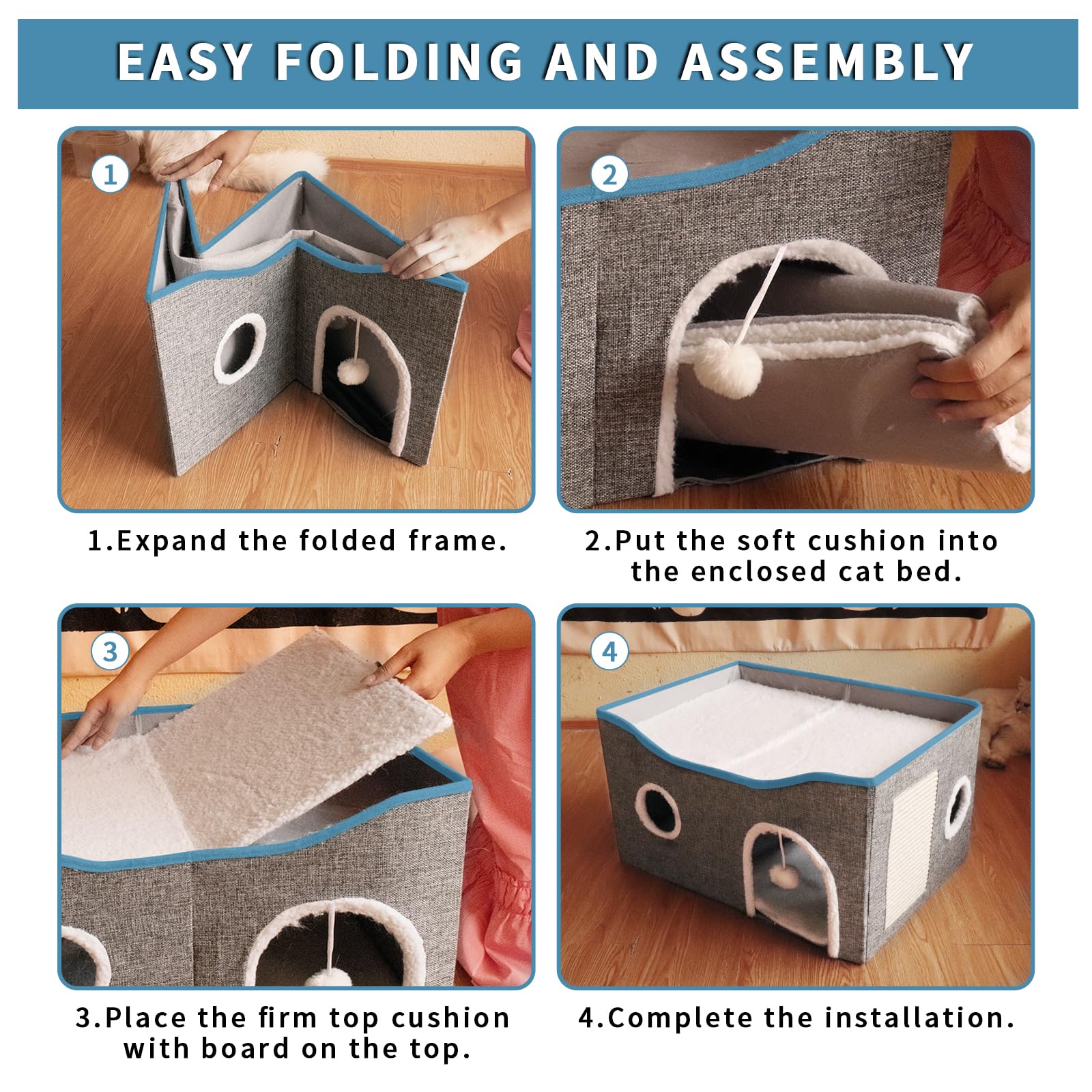 EASY FOLDING AND ASSEMBLY

1

1.Expand the folded frame.

2

2.Put the soft cushion into the enclosed cat bed.

3

3.Place the firm top cushion with board on the top.

4

4.Complete the installation.