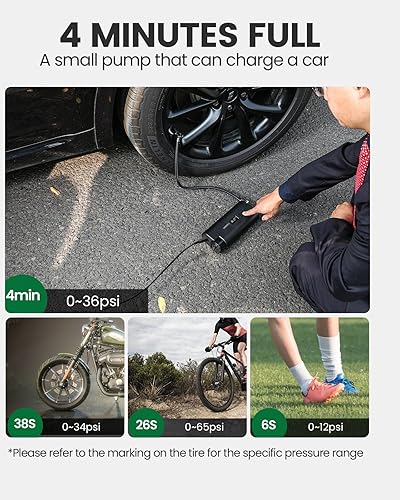 4 MINUTES FULL
A small pump that can charge a car

4min
0~36psi

38S
0~34psi

26S
0~65psi

6S
0~12psi

*Please refer to the marking on the tire for the specific pressure range