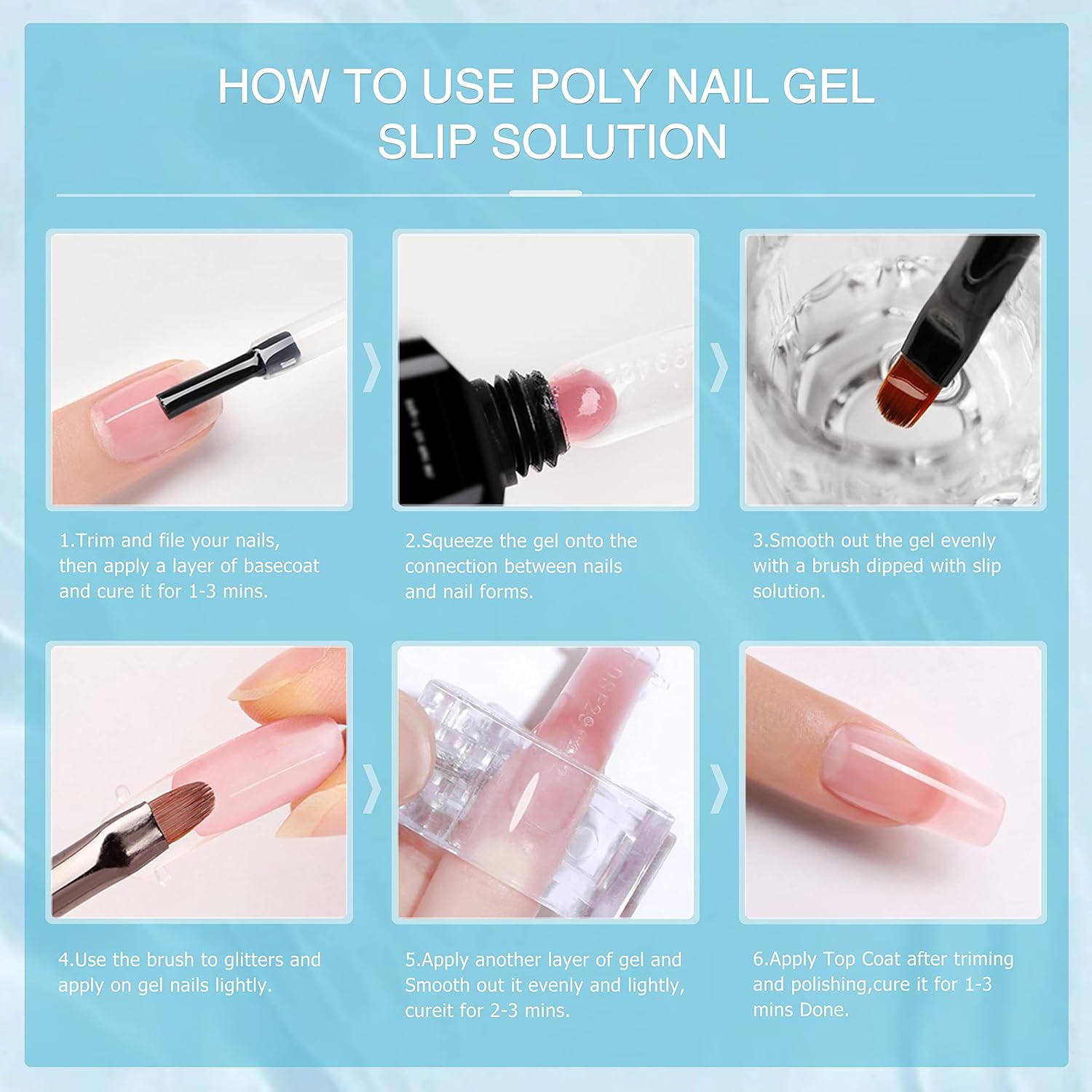 HOW TO USE POLY NAIL GEL SLIP SOLUTION

1.Trim and file your nails, then apply a layer of basecoat and cure it for 1-3 mins.

2.Squeeze the gel onto the connection between nails and nail forms.

3.Smooth out the gel evenly with a brush dipped with slip solution.

4.Use the brush to glitters and apply on gel nails lightly.

5.Apply another layer of gel and Smooth out it evenly and lightly, cureit for 2-3 mins.

6.Apply Top Coat after triming and polishing,cure it for 1-3 mins Done.