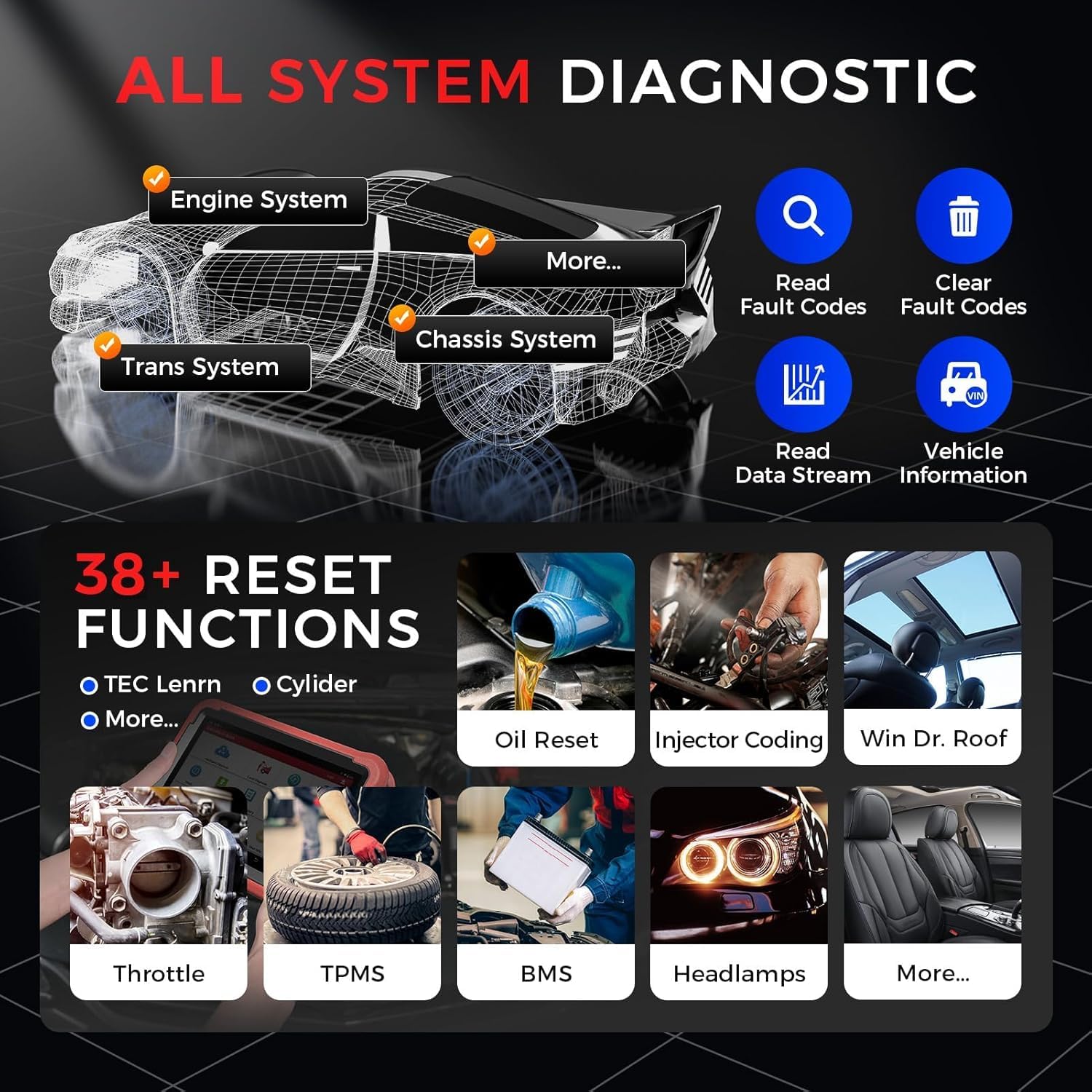 ALL SYSTEM DIAGNOSTIC

Engine System

More...

Chassis System

Trans System

Read Fault Codes

Clear Fault Codes

Read Data Stream

VIN

Vehicle Information

38+ RESET FUNCTIONS

TEC Lenrn
Cylider
More...

Oil Reset

Injector Coding

Win Dr. Roof

Throttle

TPMS

BMS

Headlamps

More...