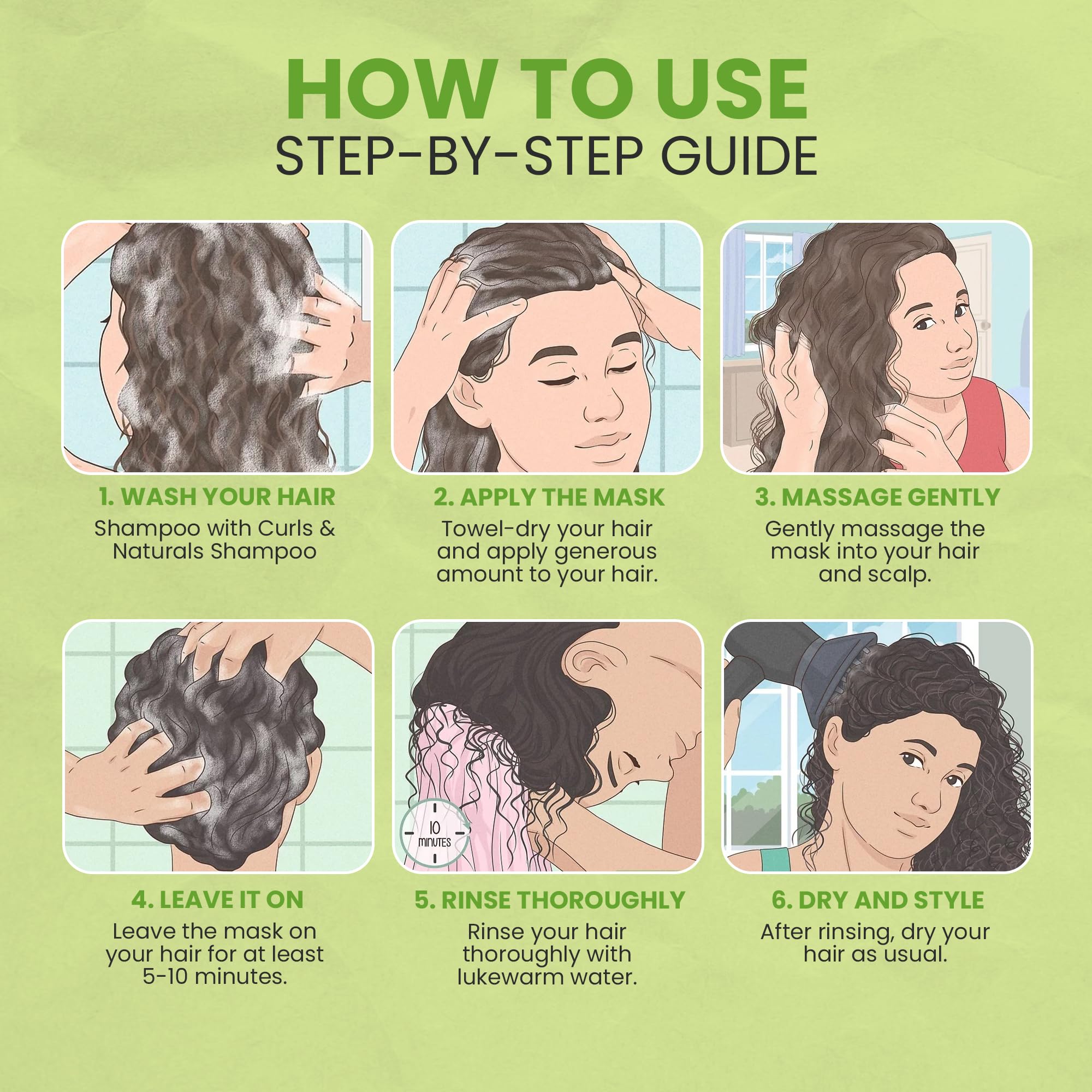 HOW TO USE
STEP-BY-STEP GUIDE

1. WASH YOUR HAIR
Shampoo with Curls & Naturals Shampoo

2. APPLY THE MASK
Towel-dry your hair and apply generous amount to your hair.

3. MASSAGE GENTLY
Gently massage the mask into your hair and scalp.

10 MINUTES

4. LEAVE IT ON
Leave the mask on your hair for at least 5-10 minutes.

5. RINSE THOROUGHLY
Rinse your hair thoroughly with lukewarm water.

6. DRY AND STYLE
After rinsing, dry your hair as usual.