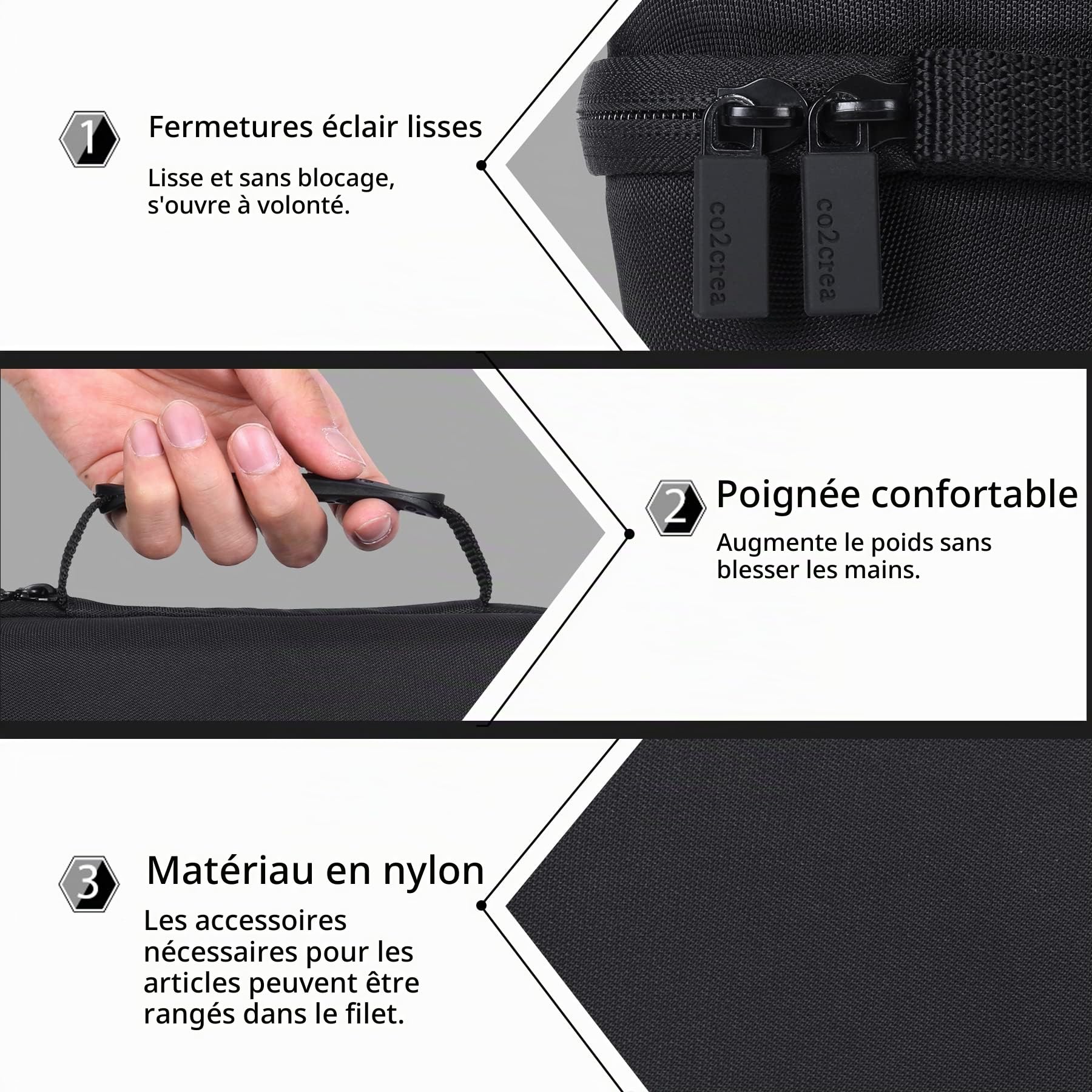 1

Fermetures éclair lisses

Lisse et sans blocage, s'ouvre à volonté.

co2crea

co2crea

2

Poignée confortable

Augmente le poids sans blesser les mains.

3

Matériau en nylon

Les accessoires nécessaires pour les articles peuvent être rangés dans le filet.