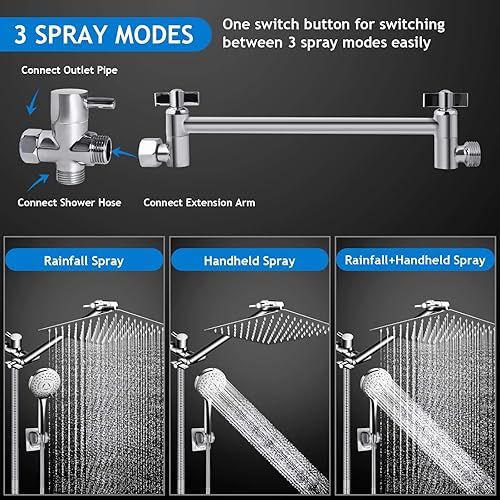 3 SPRAY MODES

One switch button for switching between 3 spray modes easily

Connect Outlet Pipe

Connect Shower Hose

Connect Extension Arm

Rainfall Spray

Handheld Spray

Rainfall+Handheld Spray