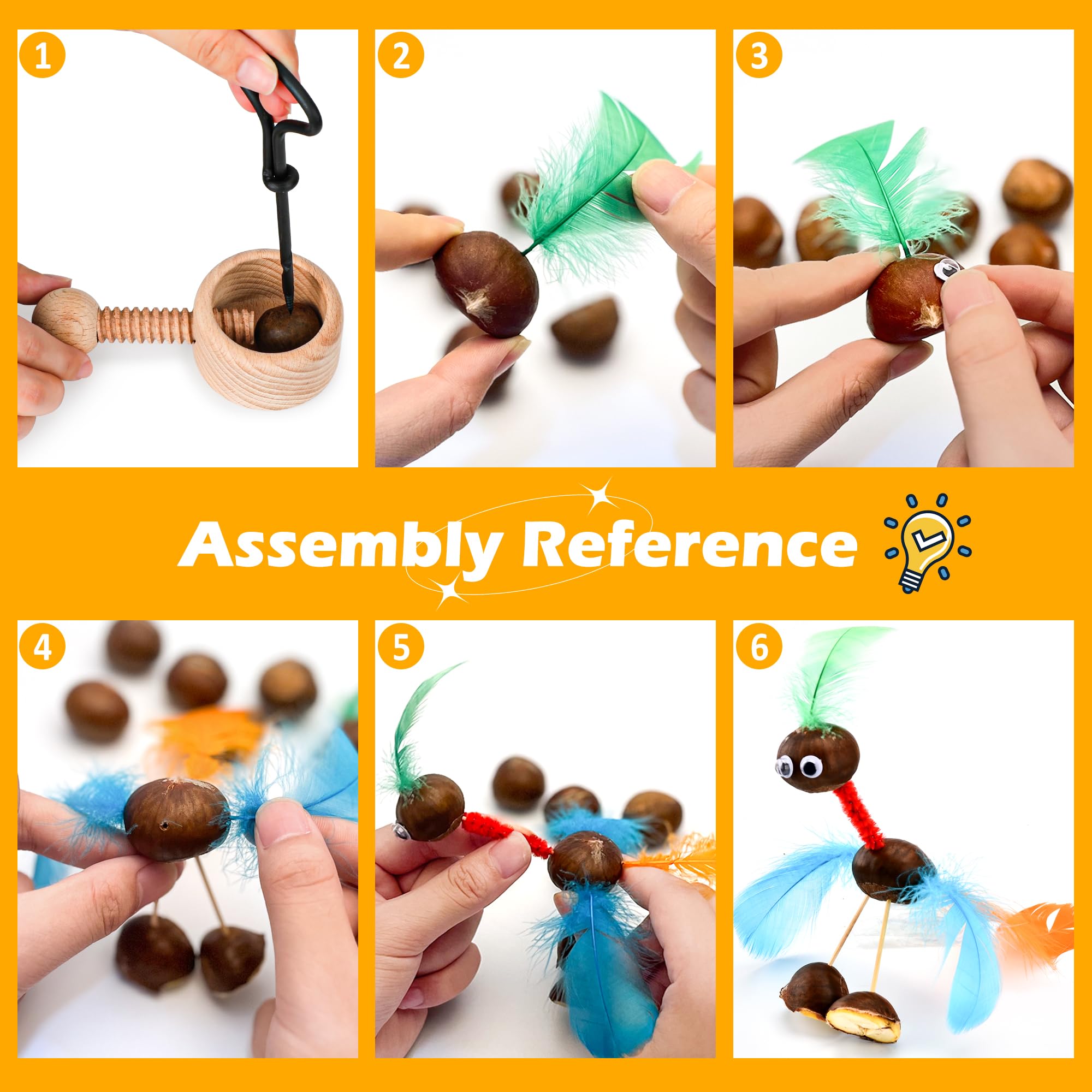 1

2

3

Assembly Reference

4

5

6