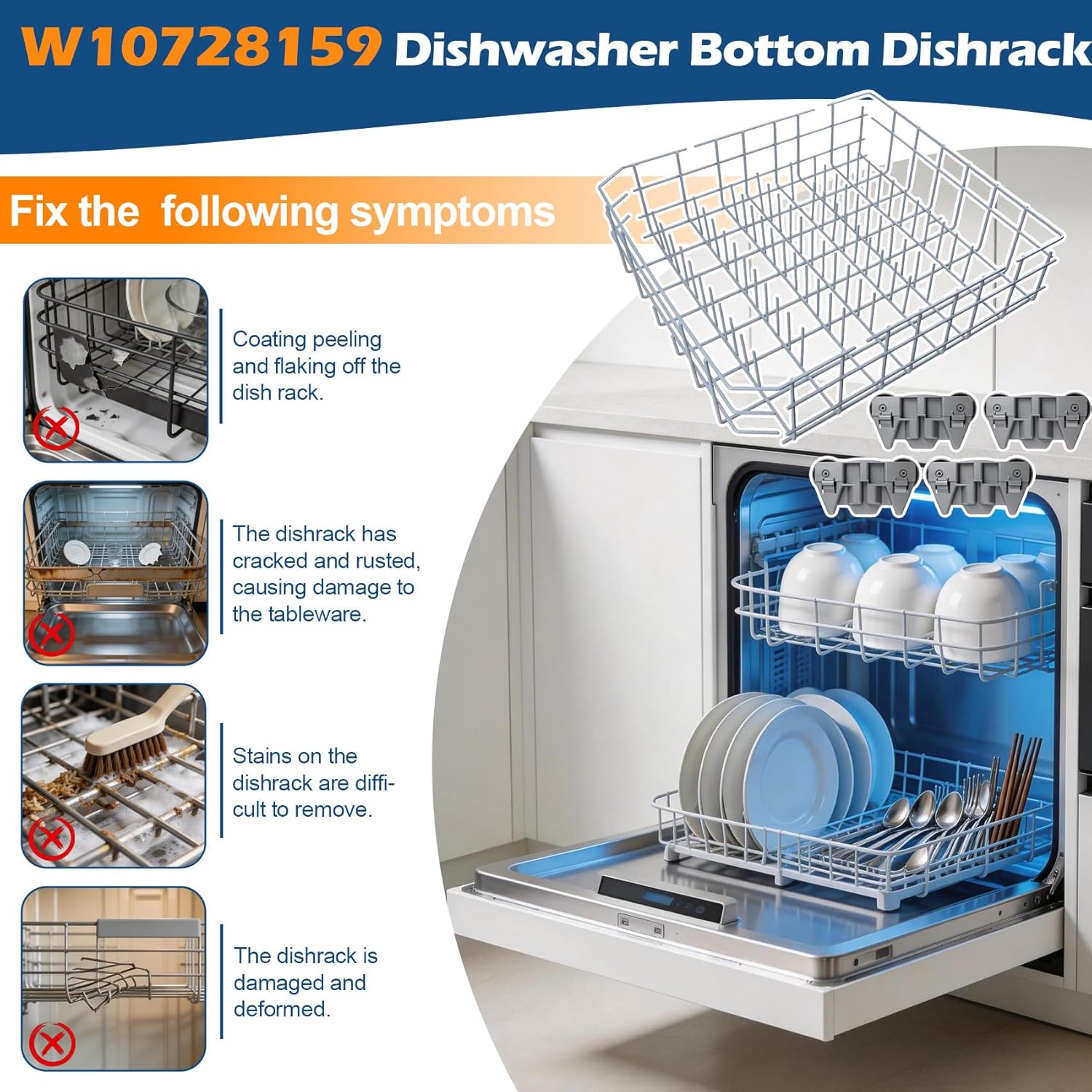 W10728159 Dishwasher Bottom Dishrack

Fix the  following symptoms

Coating peeling and flaking off the dish rack.

The dishrack has cracked and rusted, causing damage to the tableware.

Stains on the dishrack are difficult to remove.

The dishrack is damaged and deformed.