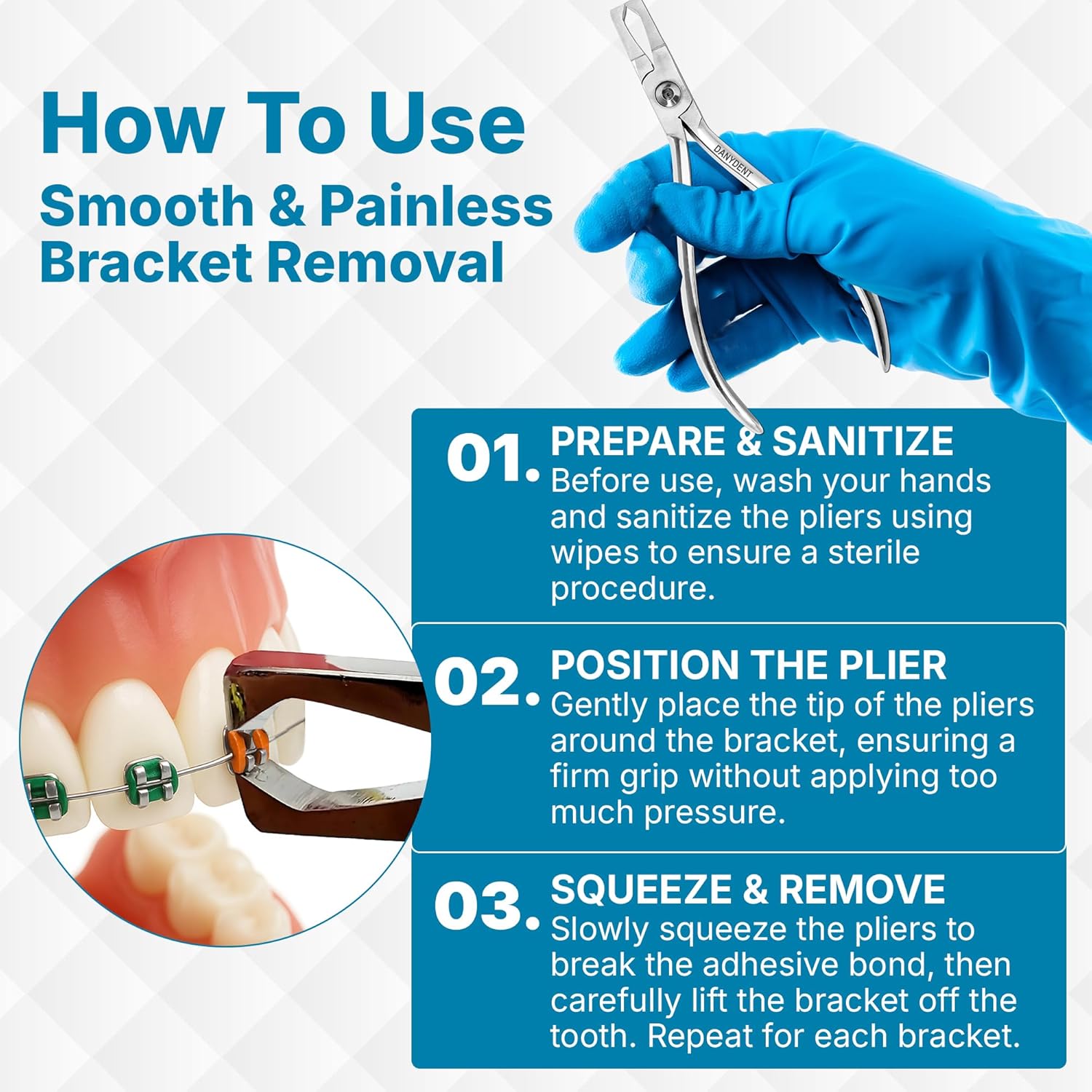 How To Use
Smooth & Painless Bracket Removal

DANYDENT

01. PREPARE & SANITIZE
Before use, wash your hands and sanitize the pliers using wipes to ensure a sterile procedure.

02. POSITION THE PLIER
Gently place the tip of the pliers around the bracket, ensuring a firm grip without applying too much pressure.

03. SQUEEZE & REMOVE
Slowly squeeze the pliers to break the adhesive bond, then carefully lift the bracket off the tooth. Repeat for each bracket.