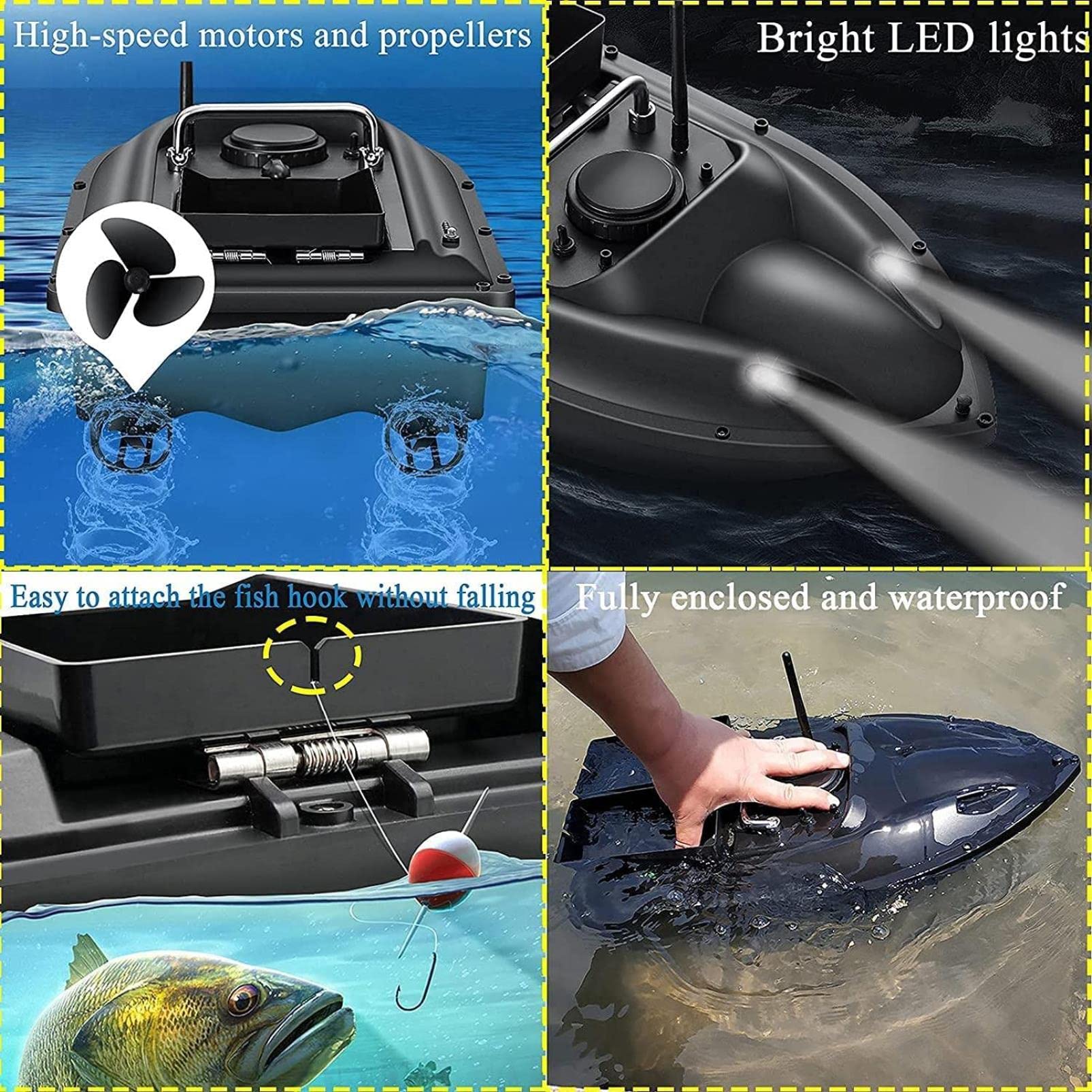 High-speed motors and propellers

Bright LED lights

Easy to attach the fish hook without falling

Fully enclosed and waterproof