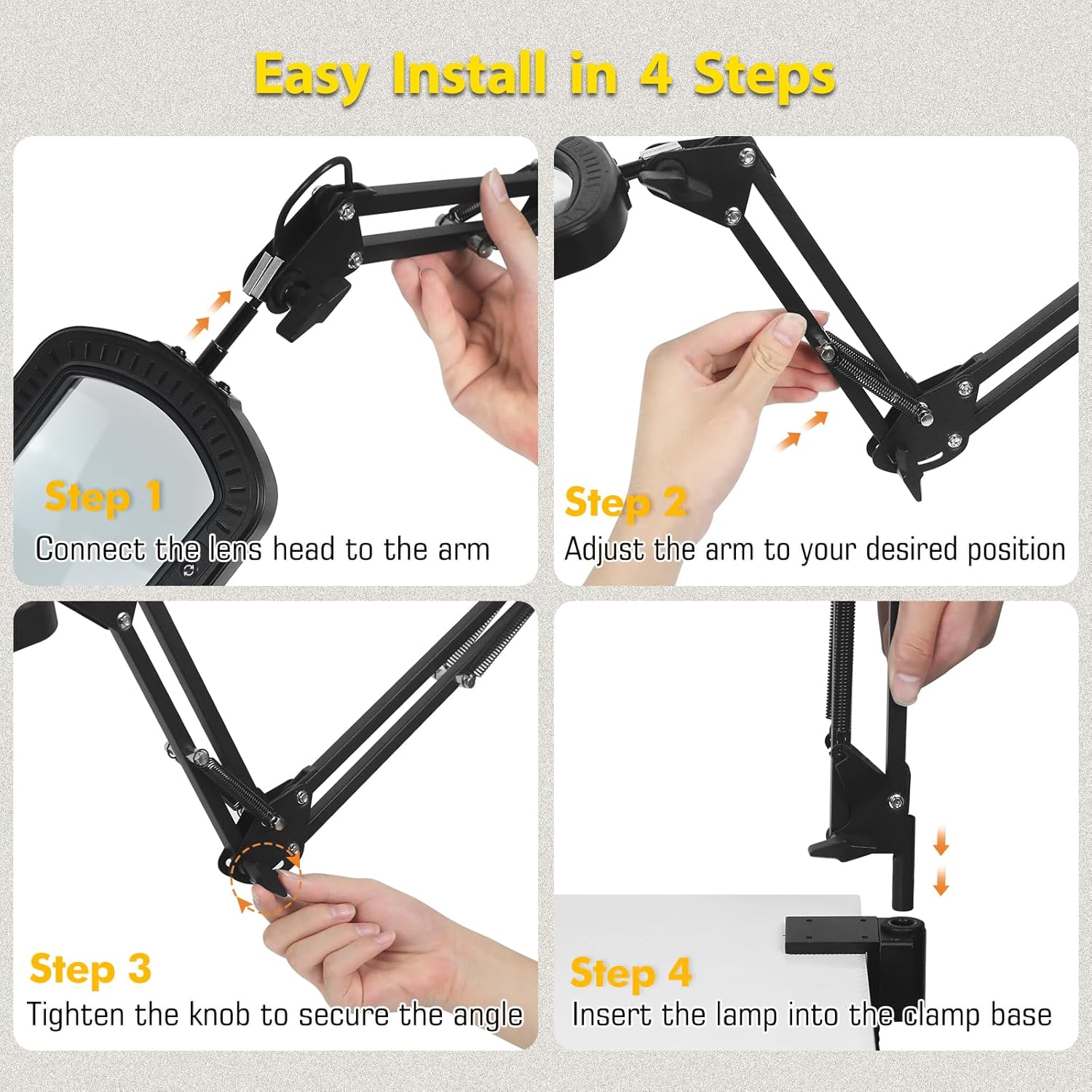 Easy Install in 4 Steps

Step 1
Connect the lens head to the arm

Step 2
Adjust the arm to your desired position

Step 3
Tighten the knob to secure the angle

Step 4
Insert the lamp into the clamp base