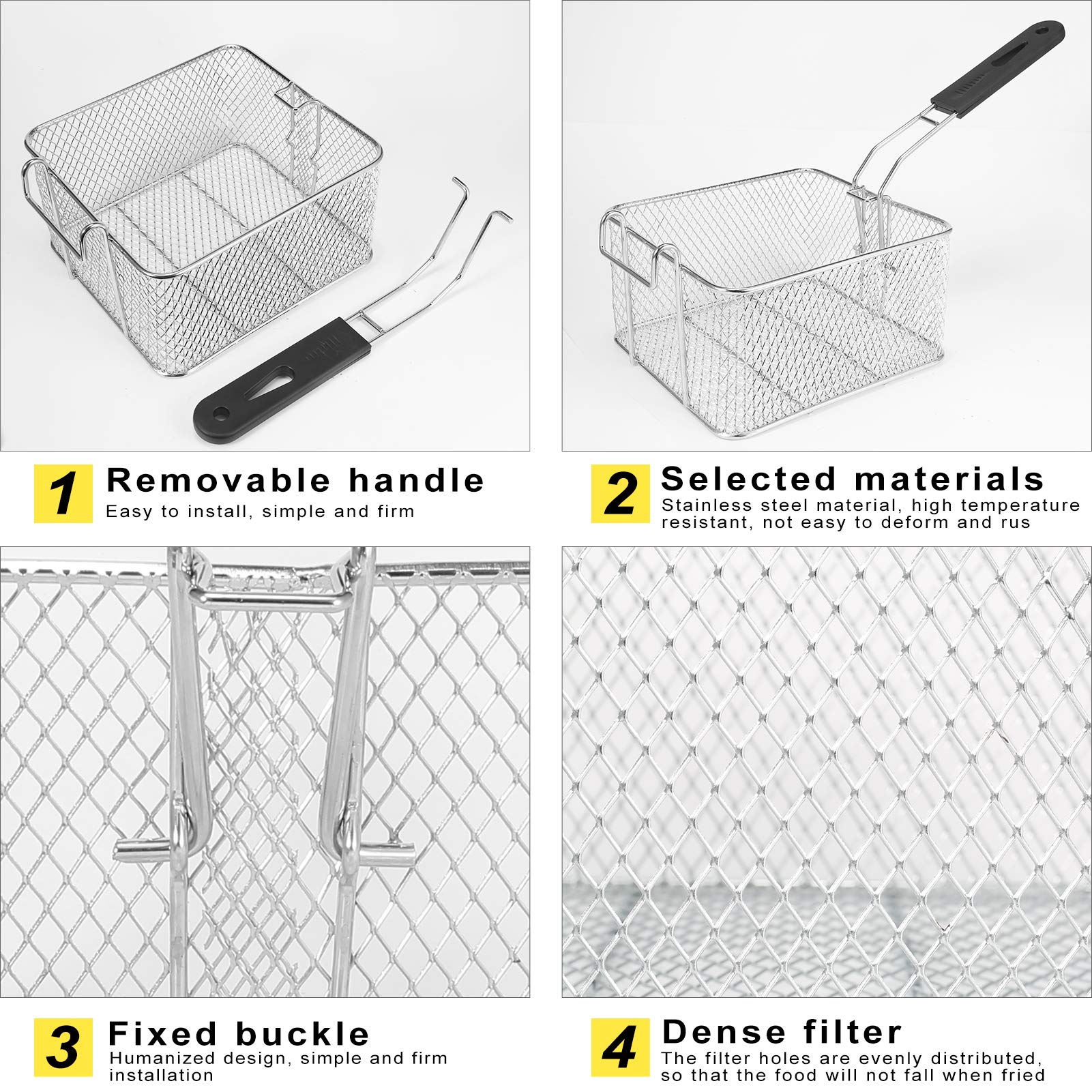 1 Removable handle
Easy to install, simple and firm

2 Selected materials
Stainless steel material, high temperature resistant, not easy to deform and rus

3 Fixed buckle
Humanized design, simple and firm installation

4 Dense filter
The filter holes are evenly distributed, so that the food will not fall when fried