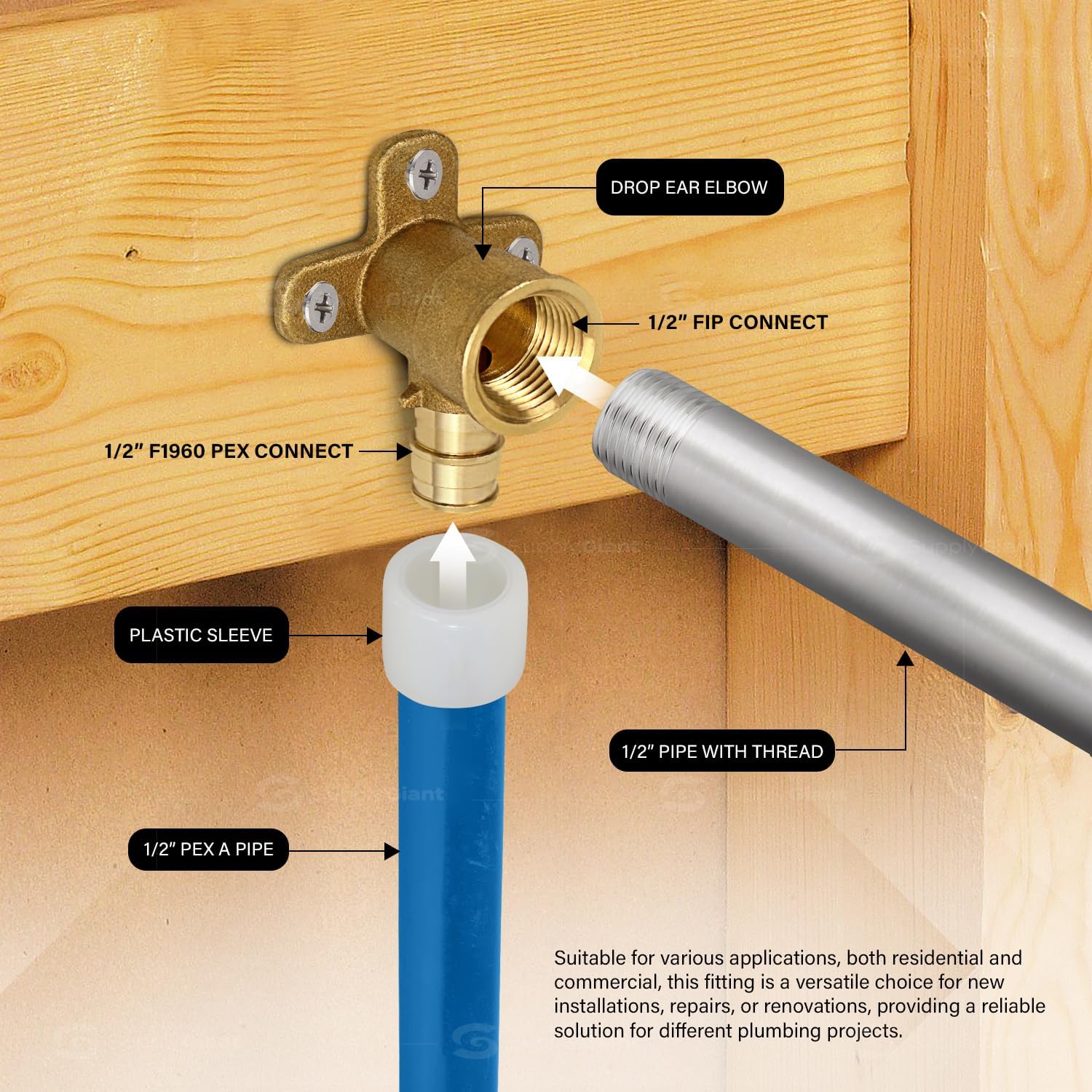 DROP EAR ELBOW

1/2" FIP CONNECT

1/2" F1960 PEX CONNECT

PLASTIC SLEEVE

1/2" PIPE WITH THREAD

1/2" PEX A PIPE

Suitable for various applications, both residential and commercial, this fitting is a versatile choice for new installations, repairs, or renovations, providing a reliable solution for different plumbing projects.