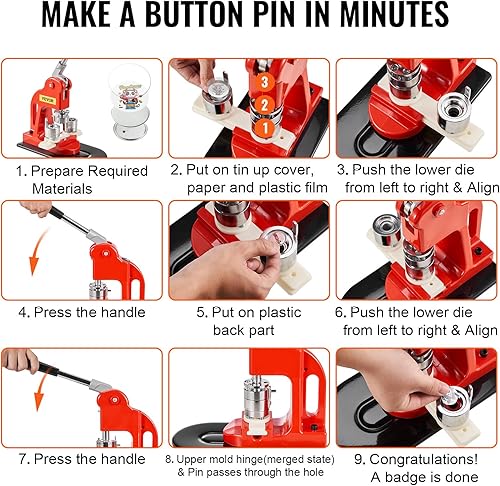 MAKE A BUTTON PIN IN MINUTES

VEVOR

3
2
1

1. Prepare Required Materials

2. Put on tin up cover, paper and plastic film

3. Push the lower die from left to right & Align

4. Press the handle

5. Put on plastic back part

6. Push the lower die from left to right & Align

7. Press the handle

8. Upper mold hinge(merged state) & Pin passes through the hole

9. Congratulations! A badge is done