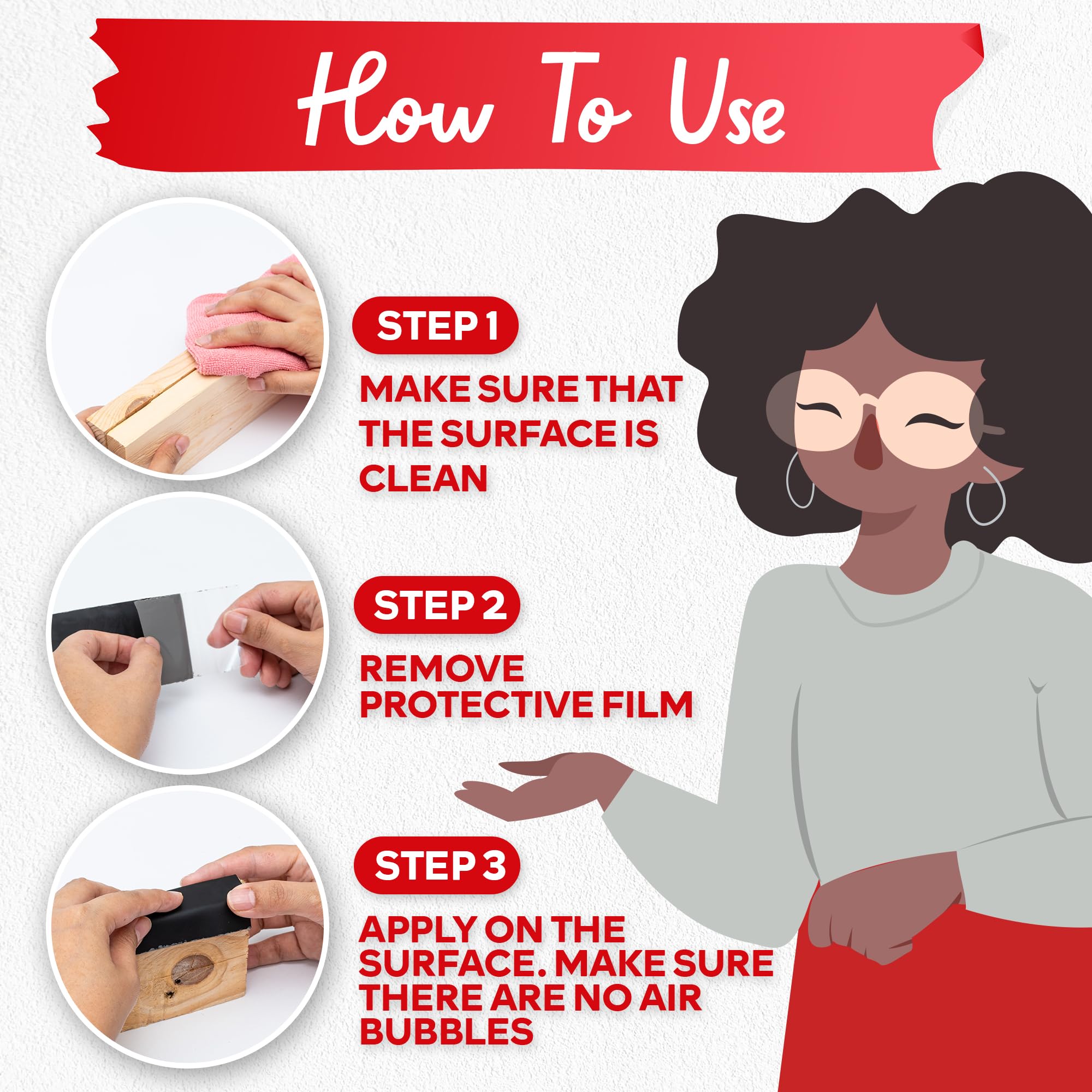 How To Use

STEP 1

MAKE SURE THAT THE SURFACE IS CLEAN

STEP 2

REMOVE PROTECTIVE FILM

STEP 3

APPLY ON THE SURFACE. MAKE SURE THERE ARE NO AIR BUBBLES