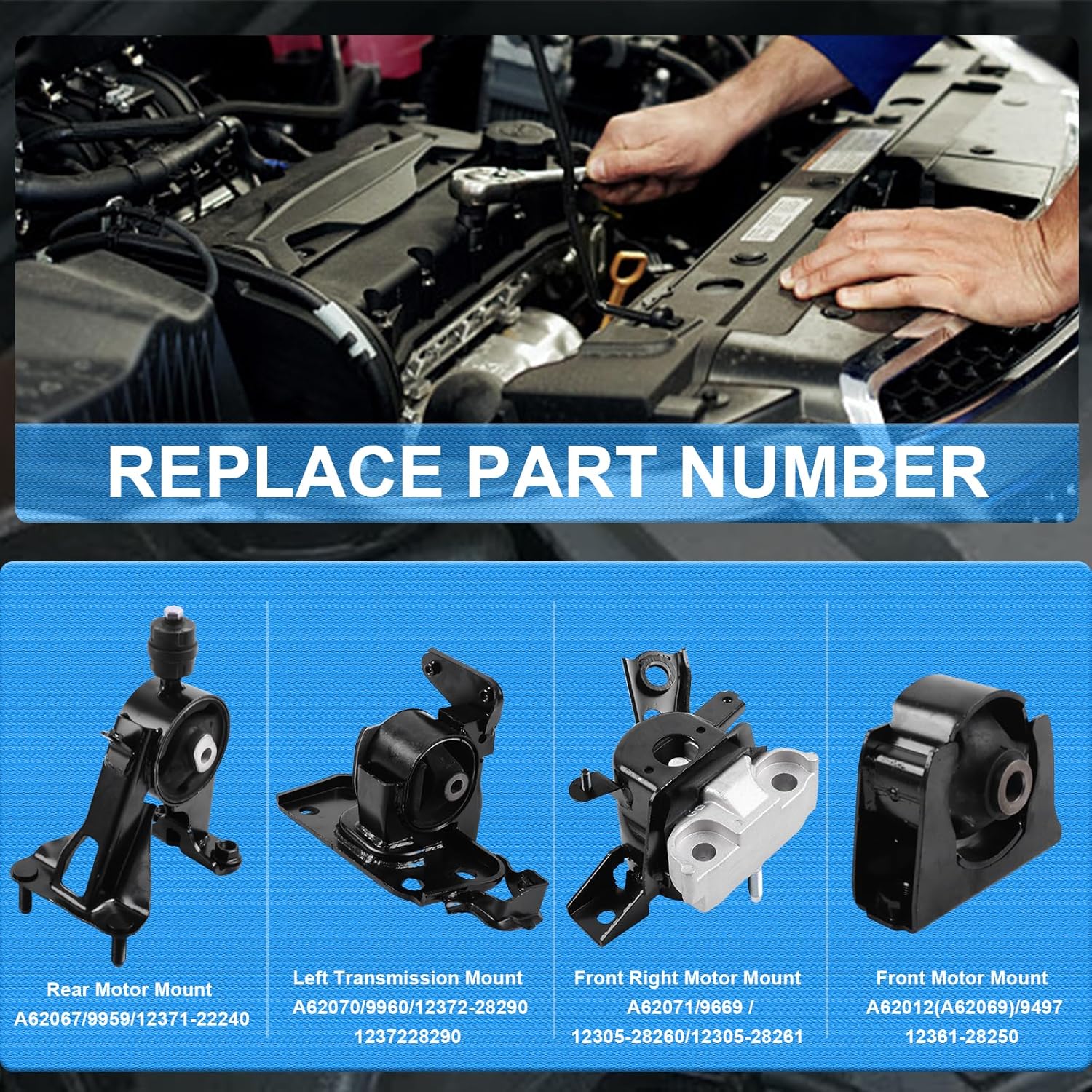 REPLACE PART NUMBER

Rear Motor Mount
A62067/9959/12371-22240

Left Transmission Mount
A62070/9960/12372-28290
1237228290

Front Right Motor Mount
A62071/9669 /
12305-28260/12305-28261

Front Motor Mount
A62012(A62069)/9497
12361-28250