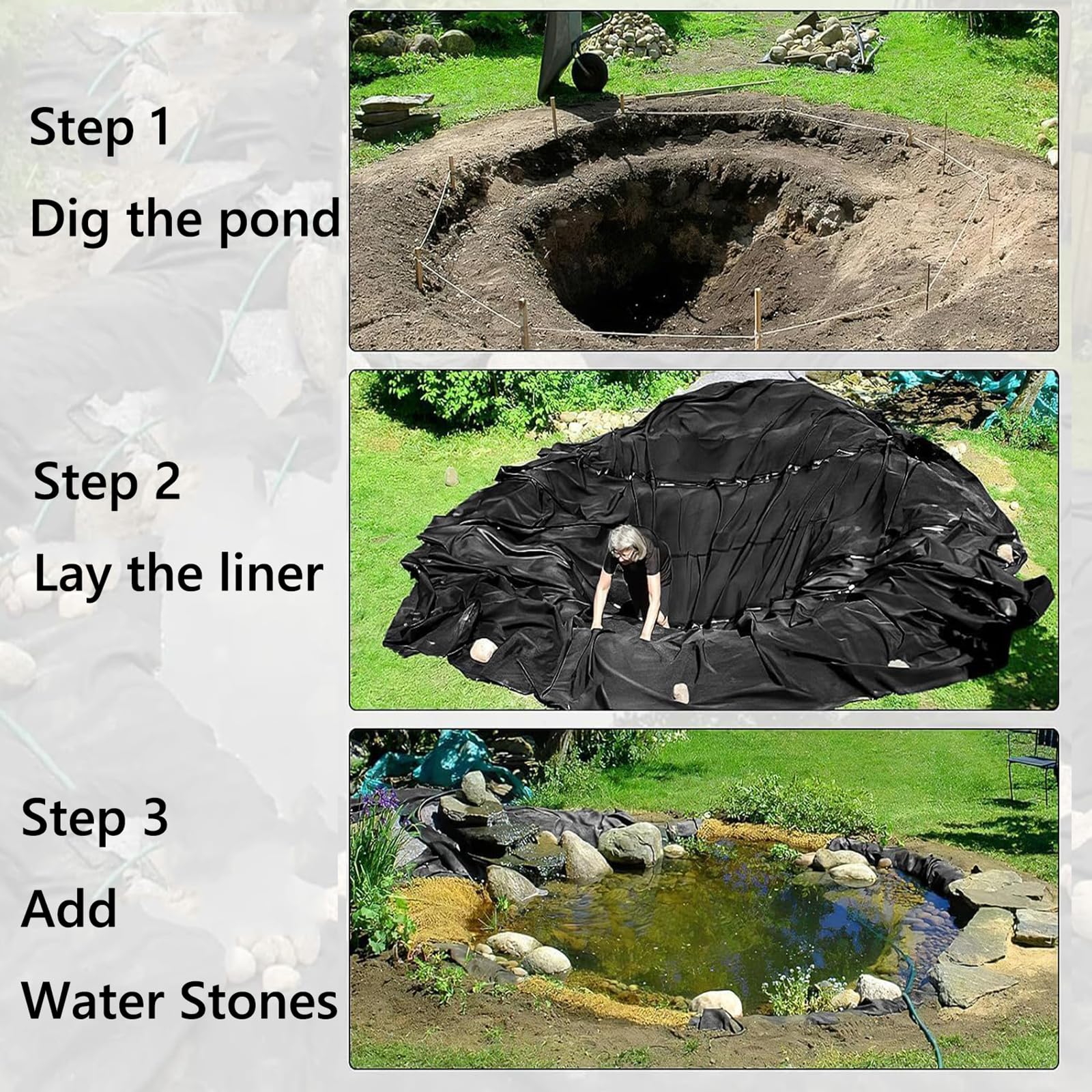 Step 1
Dig the pond

Step 2
Lay the liner

Step 3
Add
Water Stones