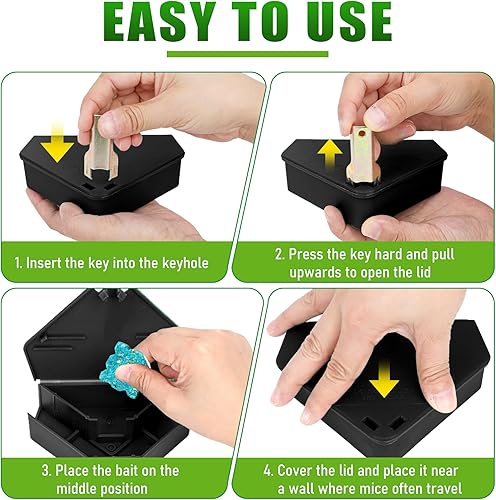 EASY TO USE

1. Insert the key into the keyhole

2. Press the key hard and pull upwards to open the lid

3. Place the bait on the middle position

4. Cover the lid and place it near a wall where mice often travel