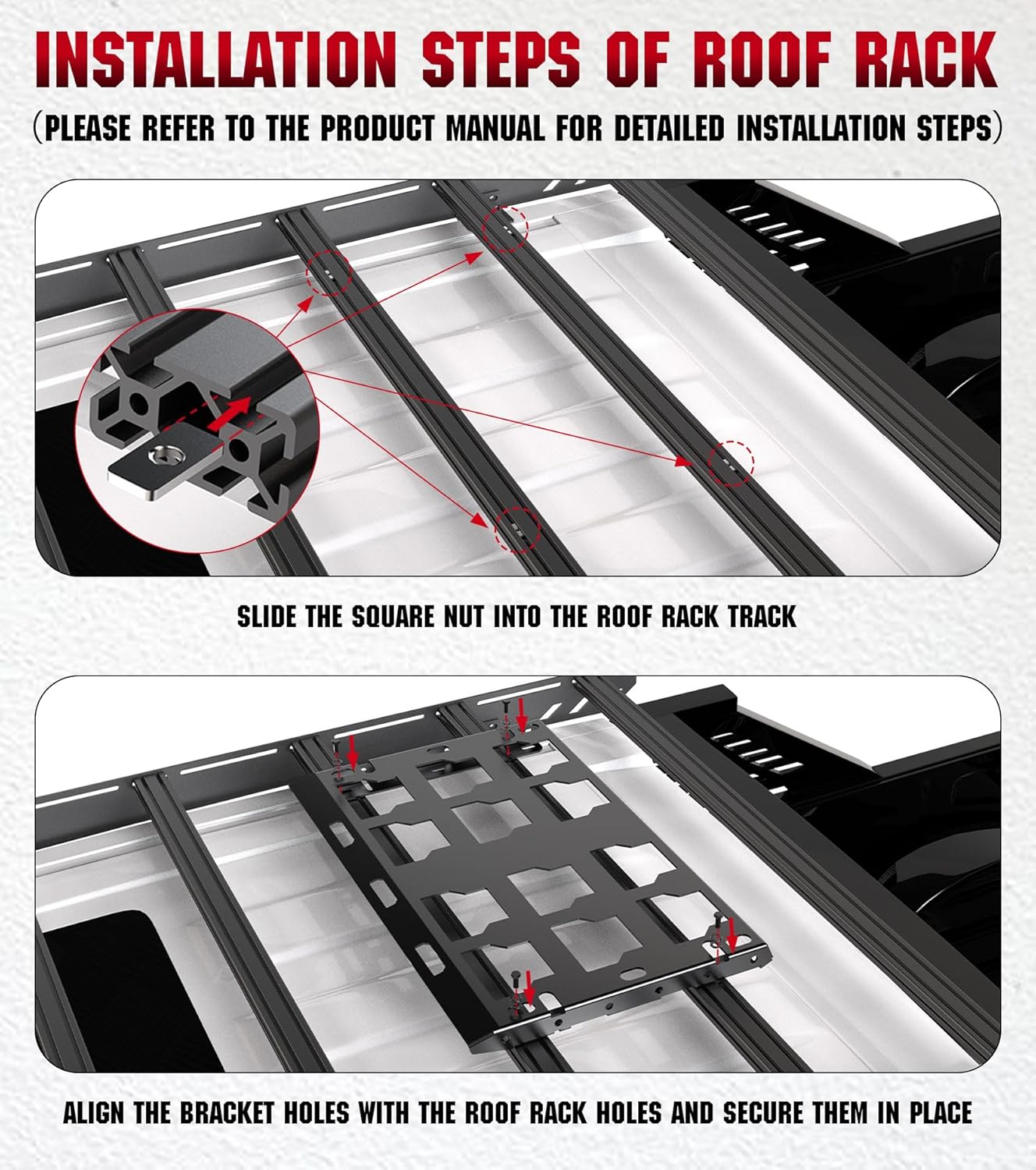 INSTALLATION STEPS OF ROOF RACK

(PLEASE REFER TO THE PRODUCT MANUAL FOR DETAILED INSTALLATION STEPS)

SLIDE THE SQUARE NUT INTO THE ROOF RACK TRACK

ALIGN THE BRACKET HOLES WITH THE ROOF RACK HOLES AND SECURE THEM IN PLACE