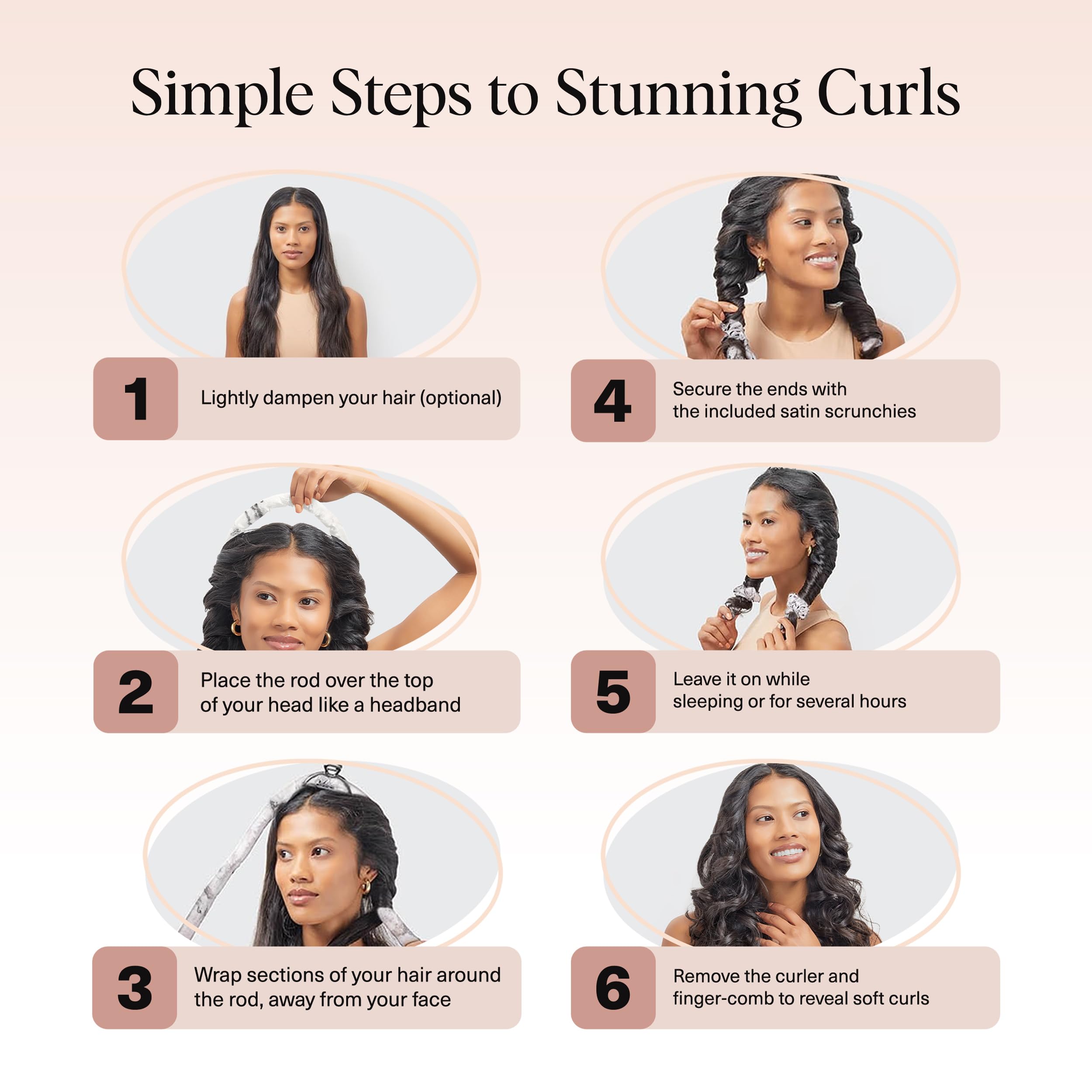 Simple Steps to Stunning Curls

1 Lightly dampen your hair (optional)

2 Place the rod over the top of your head like a headband

3 Wrap sections of your hair around the rod, away from your face

4 Secure the ends with the included satin scrunchies

5 Leave it on while sleeping or for several hours

6 Remove the curler and finger-comb to reveal soft curls